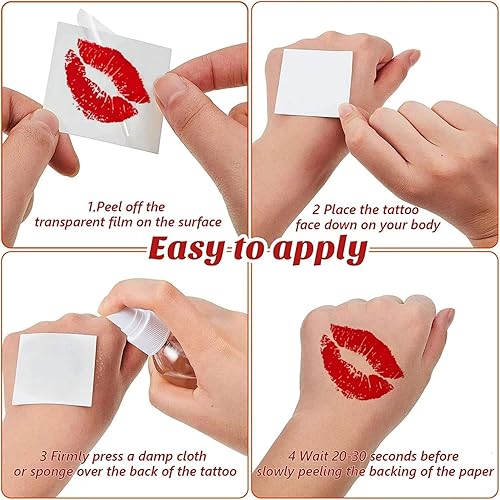 1.Peel off the transparent film on the surface

2 Place the tattoo face down on your body

Easy to apply

3 Firmly press a damp cloth or sponge over the back of the tattoo

4 Wait 20-30 seconds before slowly peeling the backing of the paper