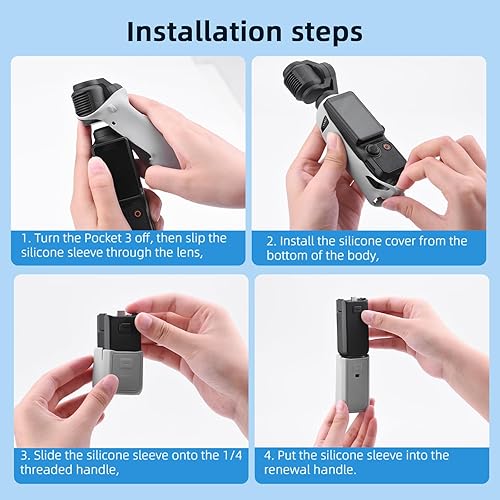 Installation steps

1. Turn the Pocket 3 off, then slip the silicone sleeve through the lens,

2. Install the silicone cover from the bottom of the body,

3. Slide the silicone sleeve onto the 1/4 threaded handle,

4. Put the silicone sleeve into the renewal handle.