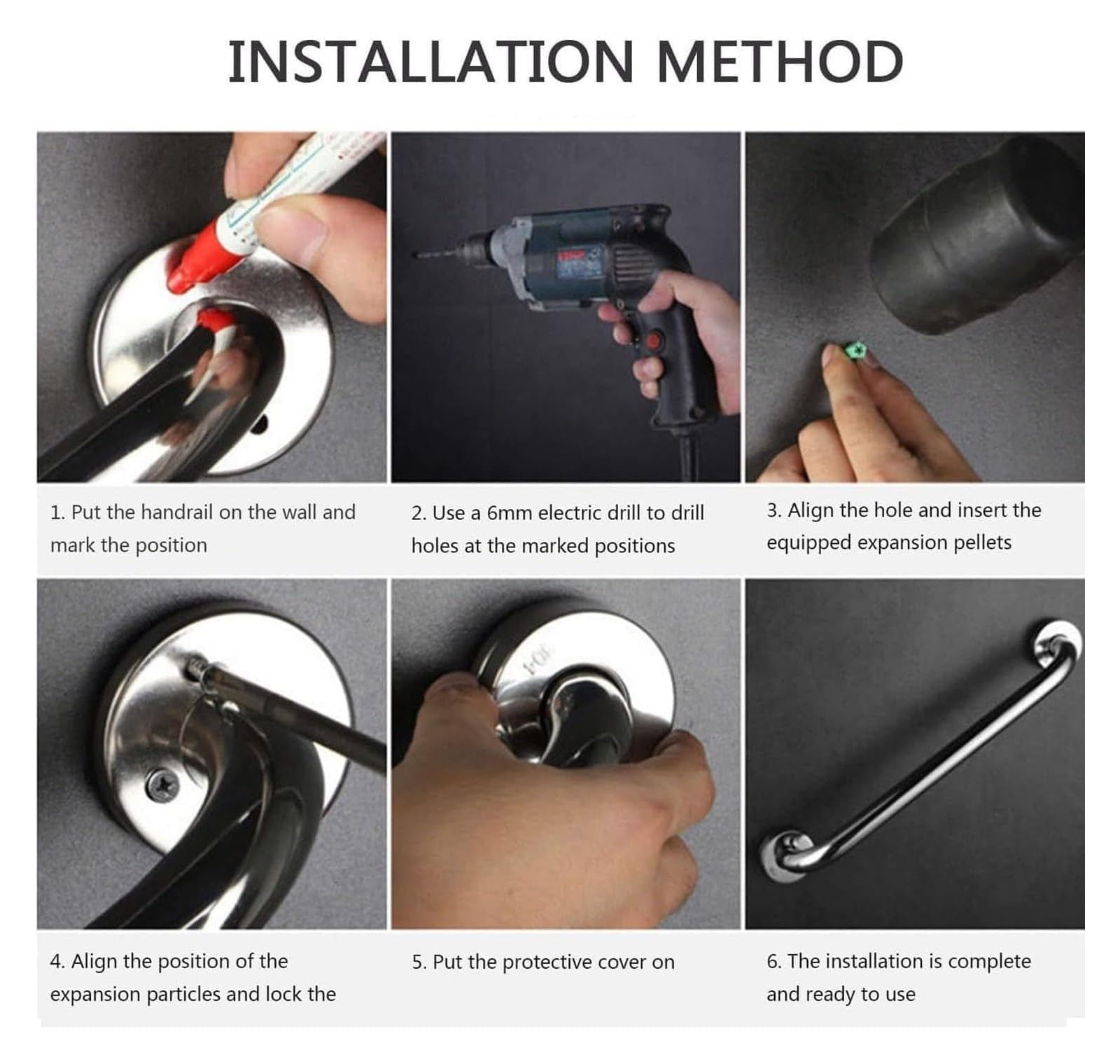 INSTALLATION METHOD

1. Put the handrail on the wall and mark the position

2. Use a 6mm electric drill to drill holes at the marked positions

3. Align the hole and insert the equipped expansion pellets

4. Align the position of the expansion particles and lock the

5. Put the protective cover on

6. The installation is complete and ready to use