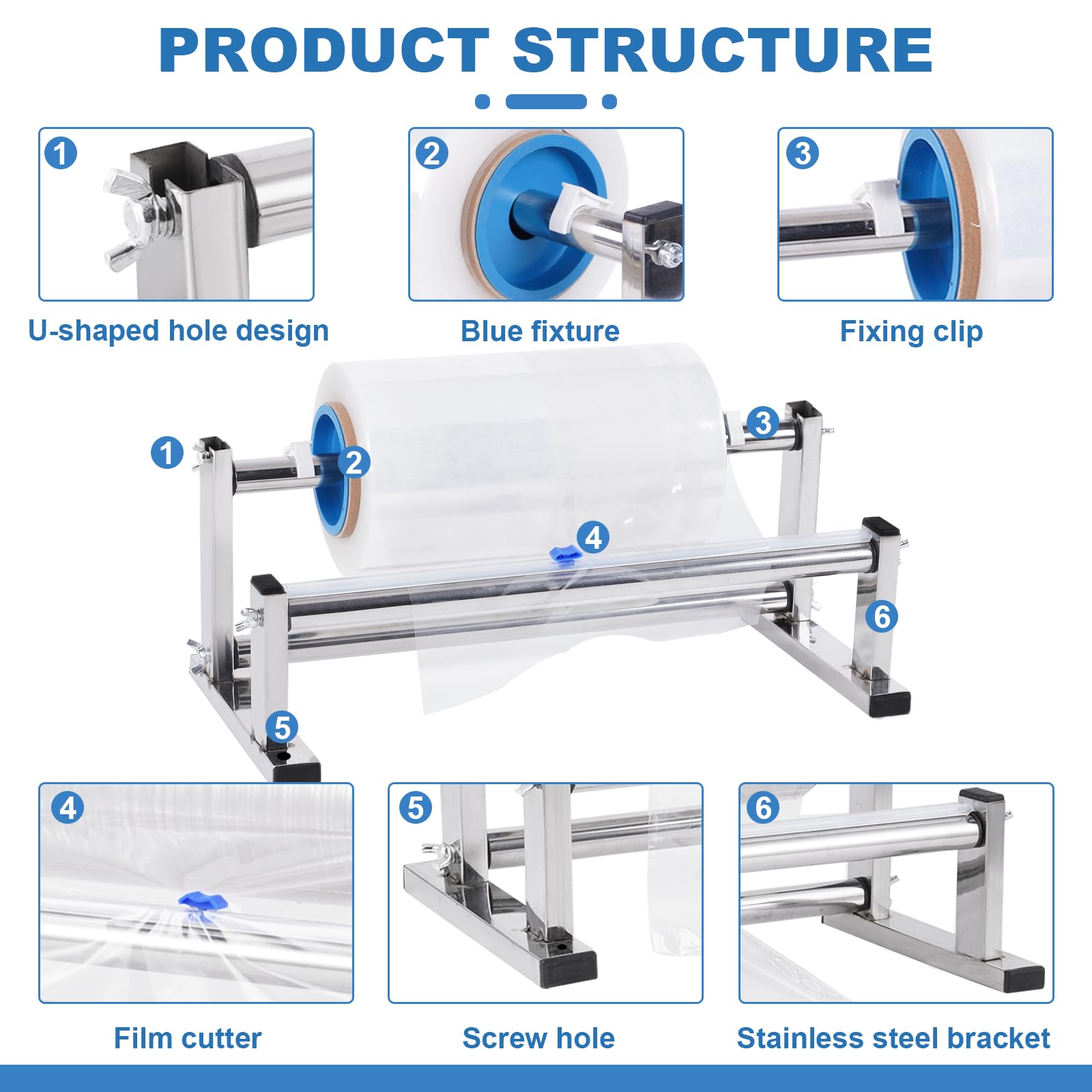 PRODUCT STRUCTURE

1
U-shaped hole design

2
Blue fixture

3
Fixing clip

1
2
3
4
5
6

4
Film cutter

5
Screw hole

6
Stainless steel bracket