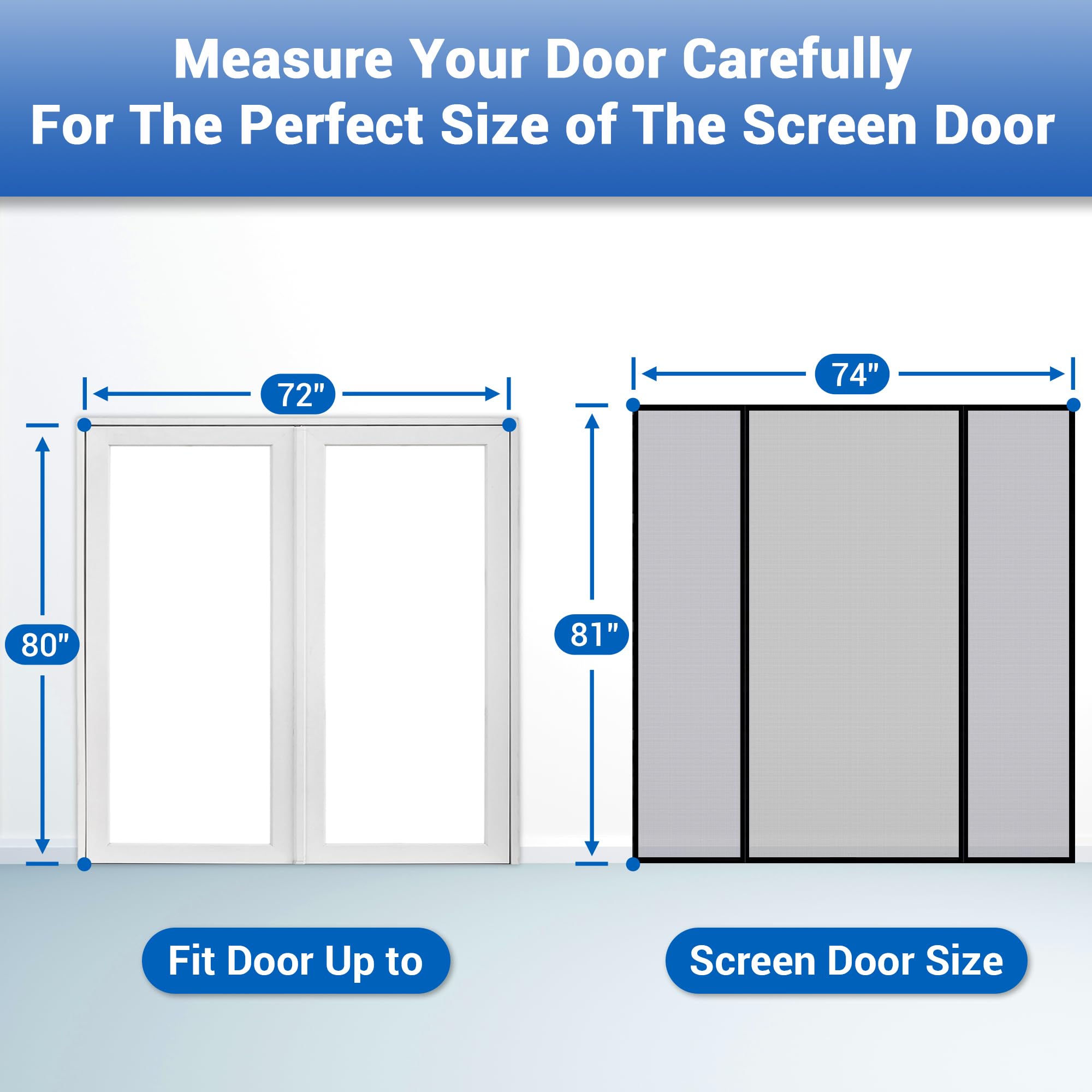 Measure Your Door Carefully
For The Perfect Size of The Screen Door

72"

80"

74"

81"

Fit Door Up to

Screen Door Size