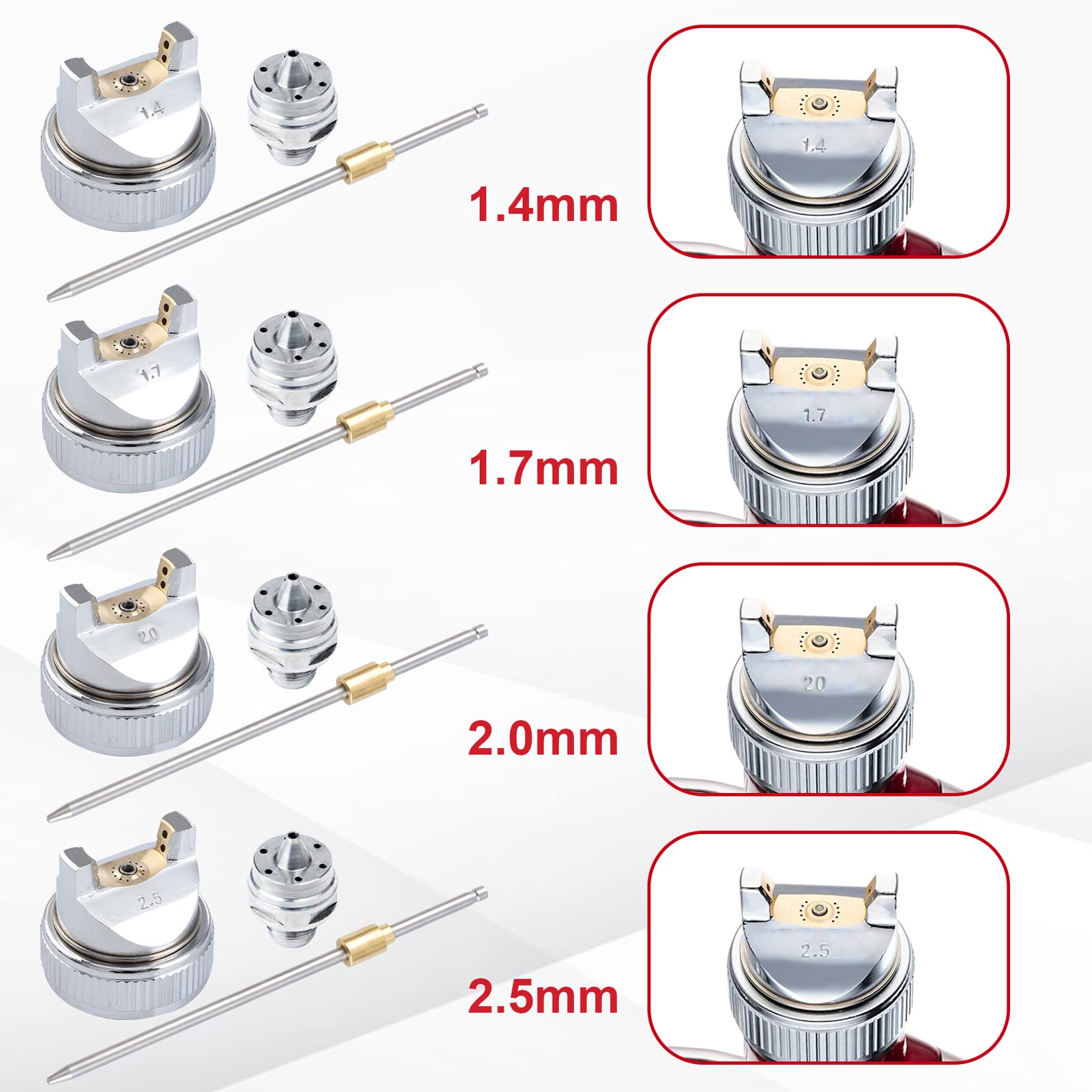 1.4

1.4mm

1.4

1.7

1.7mm

1.7

2.0

2.0mm

2.0

2.5

2.5mm

2.5