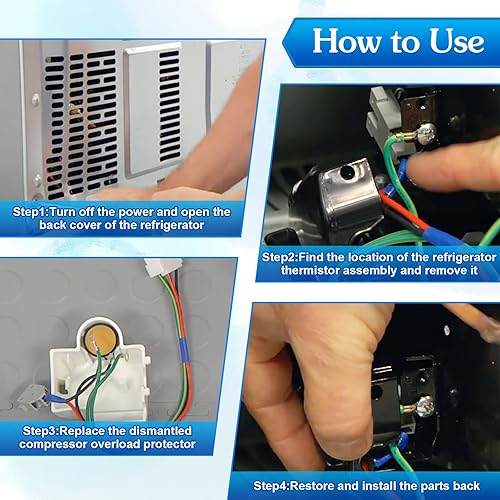 How to Use

Step1:Turn off the power and open the back cover of the refrigerator

Step2:Find the location of the refrigerator thermistor assembly and remove it

Step3:Replace the dismantled compressor overload protector

Step4:Restore and install the parts back