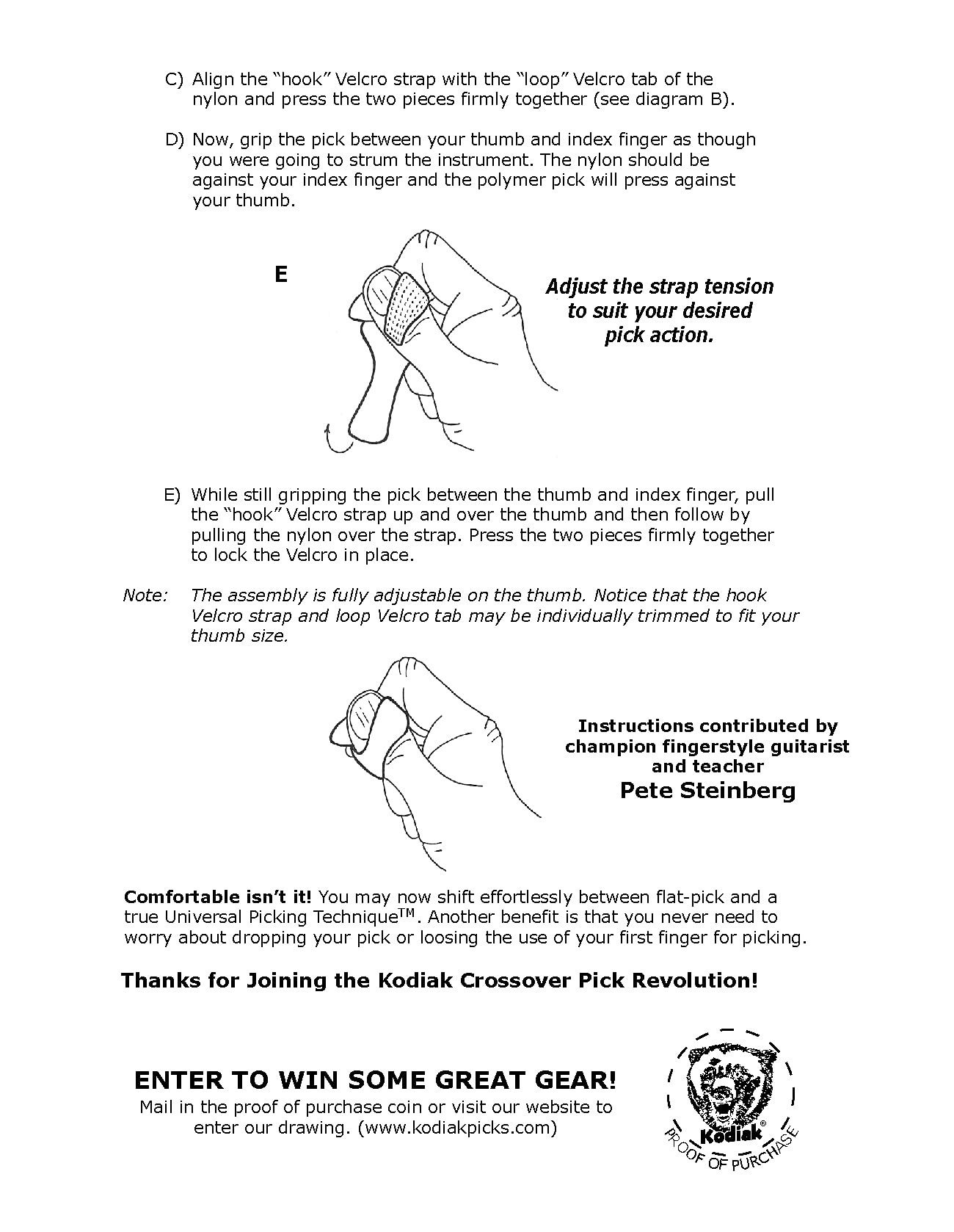 C) Align the “hook” Velcro strap with the “loop” Velcro tab of the nylon and press the two pieces firmly together (see diagram B).

D) Now, grip the pick between your thumb and index finger as though you were going to strum the instrument. The nylon should be against your index finger and the polymer pick will press against your thumb.

E

Adjust the strap tension to suit your desired pick action.

E) While still gripping the pick between the thumb and index finger, pull the “hook” Velcro strap up and over the thumb and then follow by pulling the nylon over the strap. Press the two pieces firmly together to lock the Velcro in place.

Note: The assembly is fully adjustable on the thumb. Notice that the hook Velcro strap and loop Velcro tab may be individually trimmed to fit your thumb size.

Instructions contributed by champion fingerstyle guitarist and teacher
Pete Steinberg

Comfortable isn’t it! You may now shift effortlessly between flat-pick and a true Universal Picking Technique$^{TM}$. Another benefit is that you never need to worry about dropping your pick or loosing the use of your first finger for picking.

Thanks for Joining the Kodiak Crossover Pick Revolution!

ENTER TO WIN SOME GREAT GEAR!
Mail in the proof of purchase coin or visit our website to enter our drawing. (www.kodiakpicks.com)

Kodiak®
PROOF OF PURCHASE