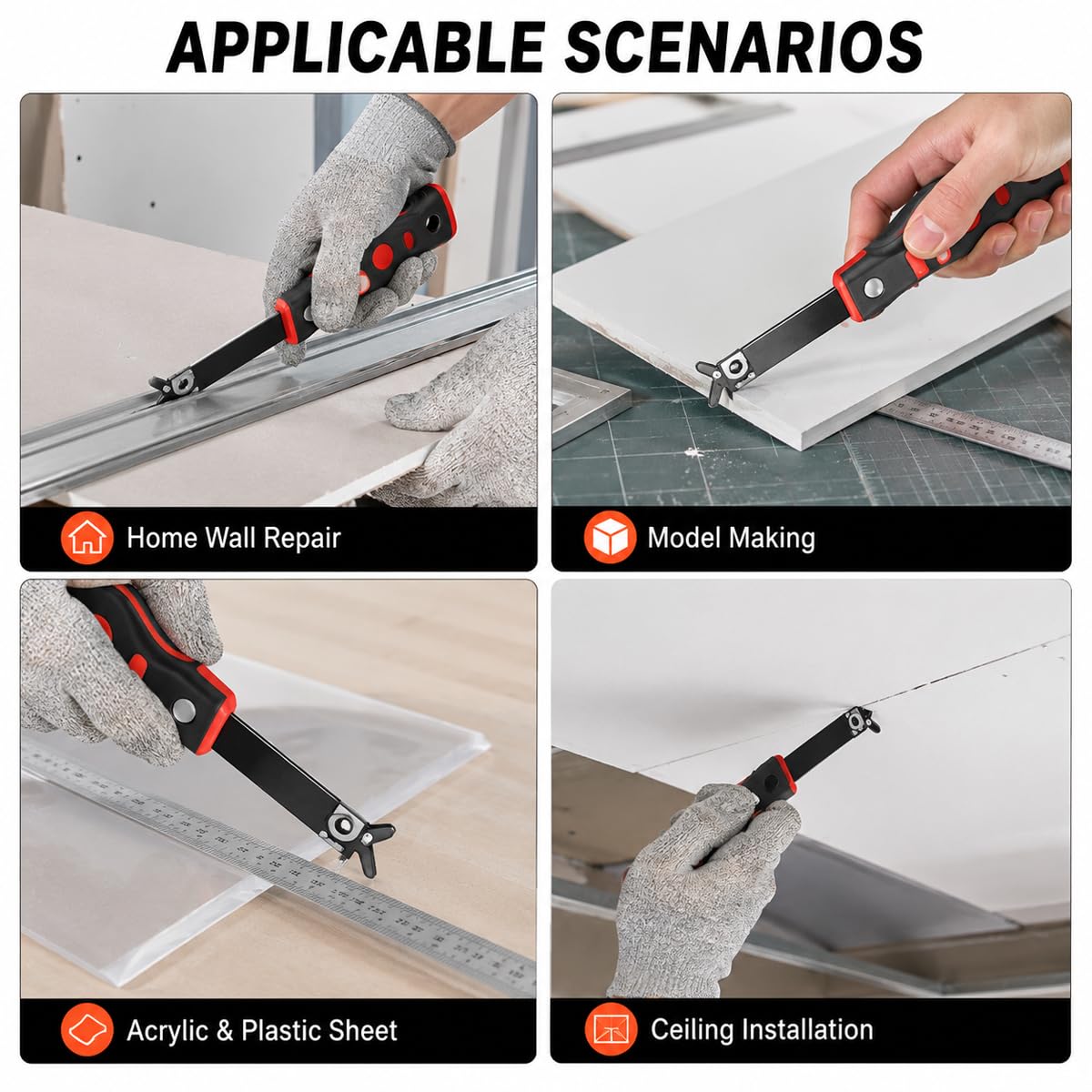 APPLICABLE SCENARIOS

Home Wall Repair

Model Making

Acrylic & Plastic Sheet

Ceiling Installation