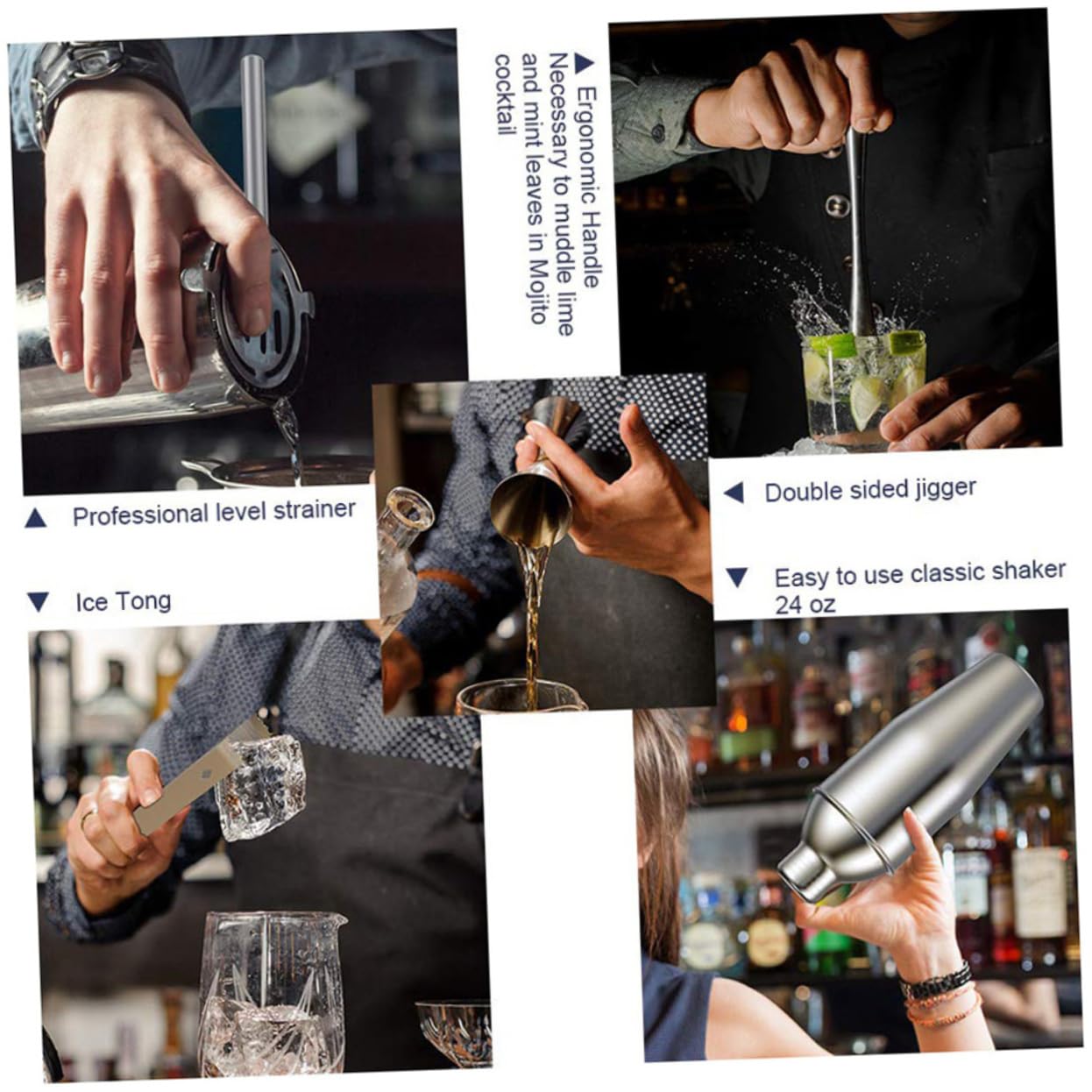 ▲ Ergonomic Handle
Necessary to muddle lime and mint leaves in Mojito cocktail

▲ Professional level strainer

◀ Double sided jigger

▼ Ice Tong

▼ Easy to use classic shaker 24 oz