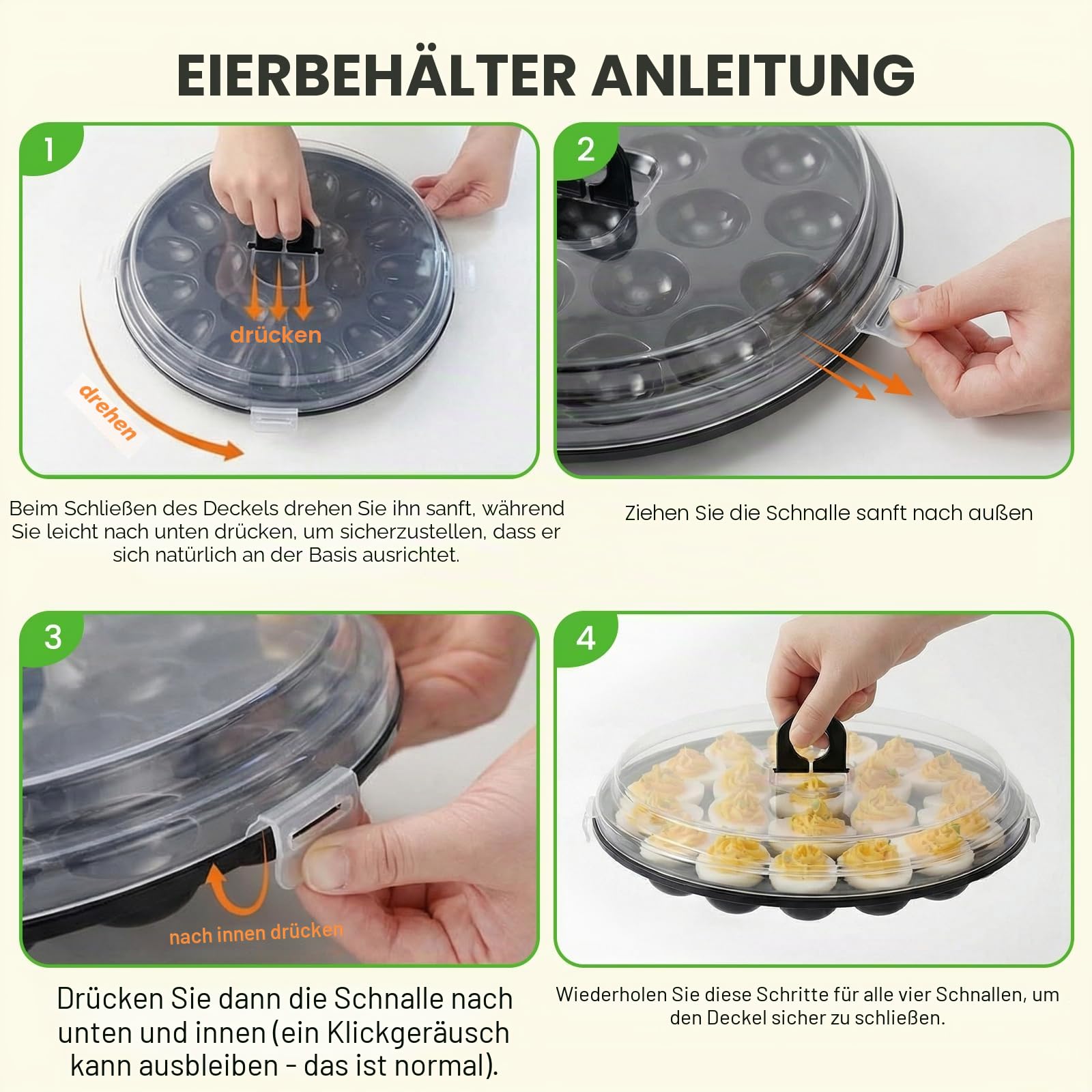 EIERBEHÄLTER ANLEITUNG

1

drücken

drehen

Beim Schließen des Deckels drehen Sie ihn sanft, während Sie leicht nach unten drücken, um sicherzustellen, dass er sich natürlich an der Basis ausrichtet.

2

Ziehen Sie die Schnalle sanft nach außen

3

nach innen drücken

Drücken Sie dann die Schnalle nach unten und innen (ein Klickgeräusch kann ausbleiben - das ist normal).

4

Wiederholen Sie diese Schritte für alle vier Schnallen, um den Deckel sicher zu schließen.