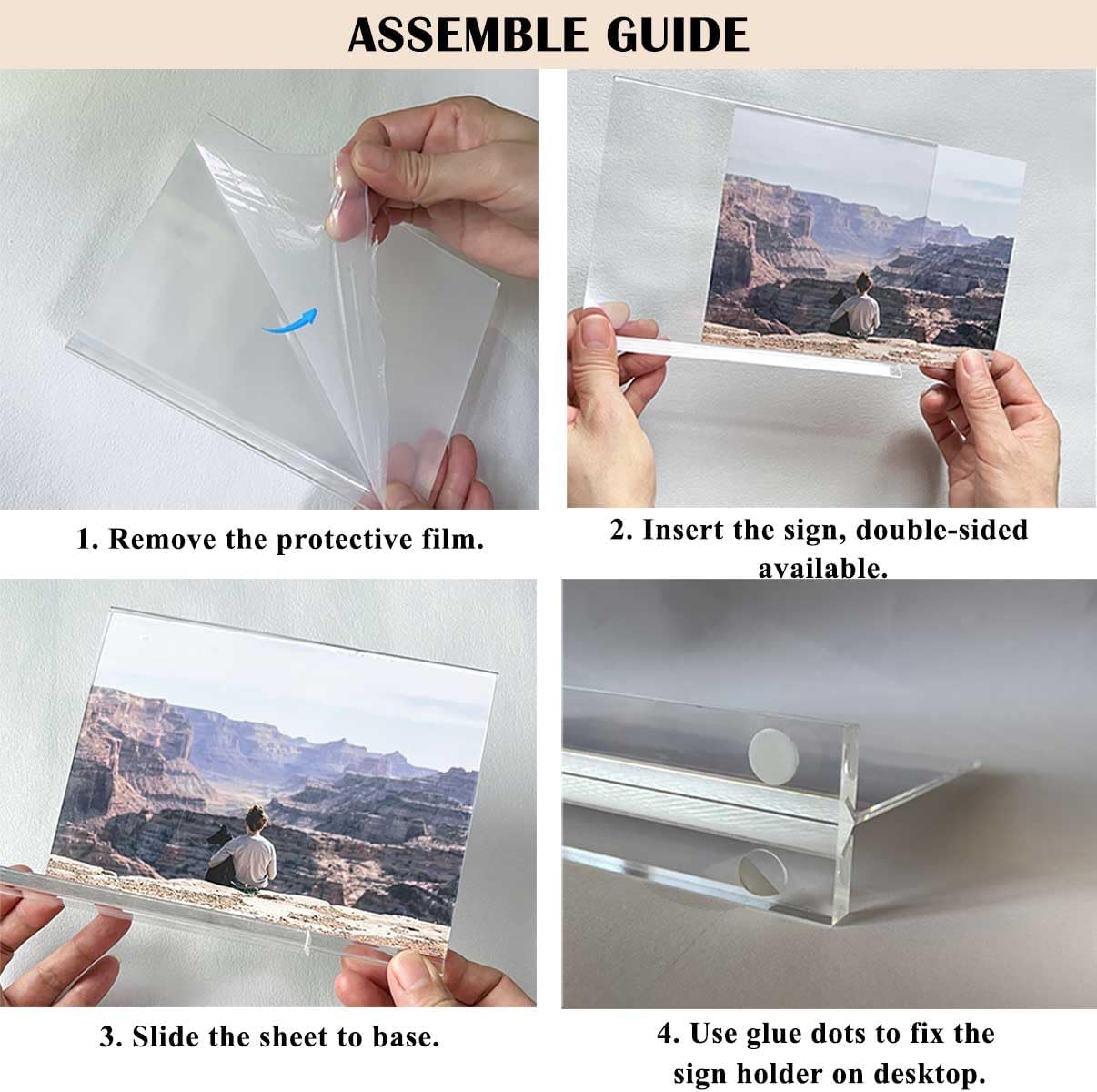 ASSEMBLE GUIDE

1. Remove the protective film.

2. Insert the sign, double-sided available.

3. Slide the sheet to base.

4. Use glue dots to fix the sign holder on desktop.