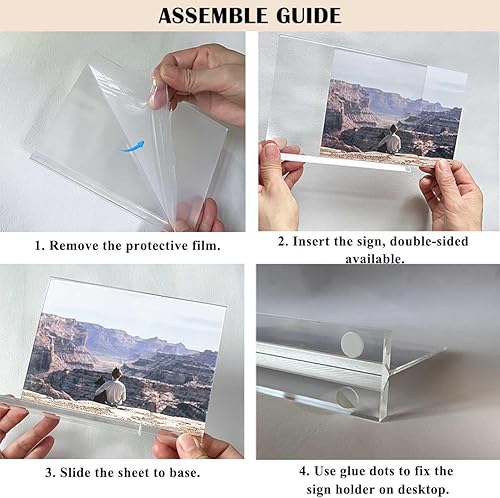 ASSEMBLE GUIDE

1. Remove the protective film.

2. Insert the sign, double-sided available.

3. Slide the sheet to base.

4. Use glue dots to fix the sign holder on desktop.