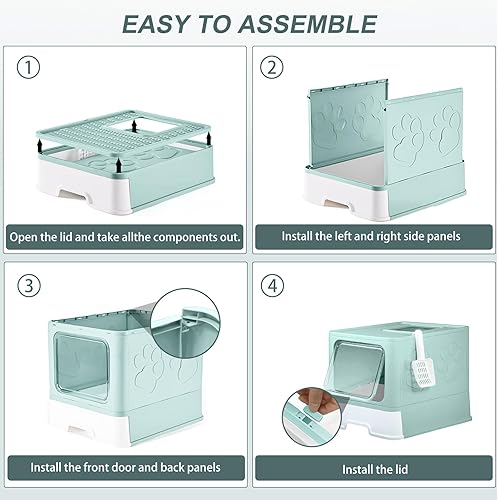 EASY TO ASSEMBLE

①

Open the lid and take allthe components out.

②

Install the left and right side panels

③

Install the front door and back panels

④

Install the lid