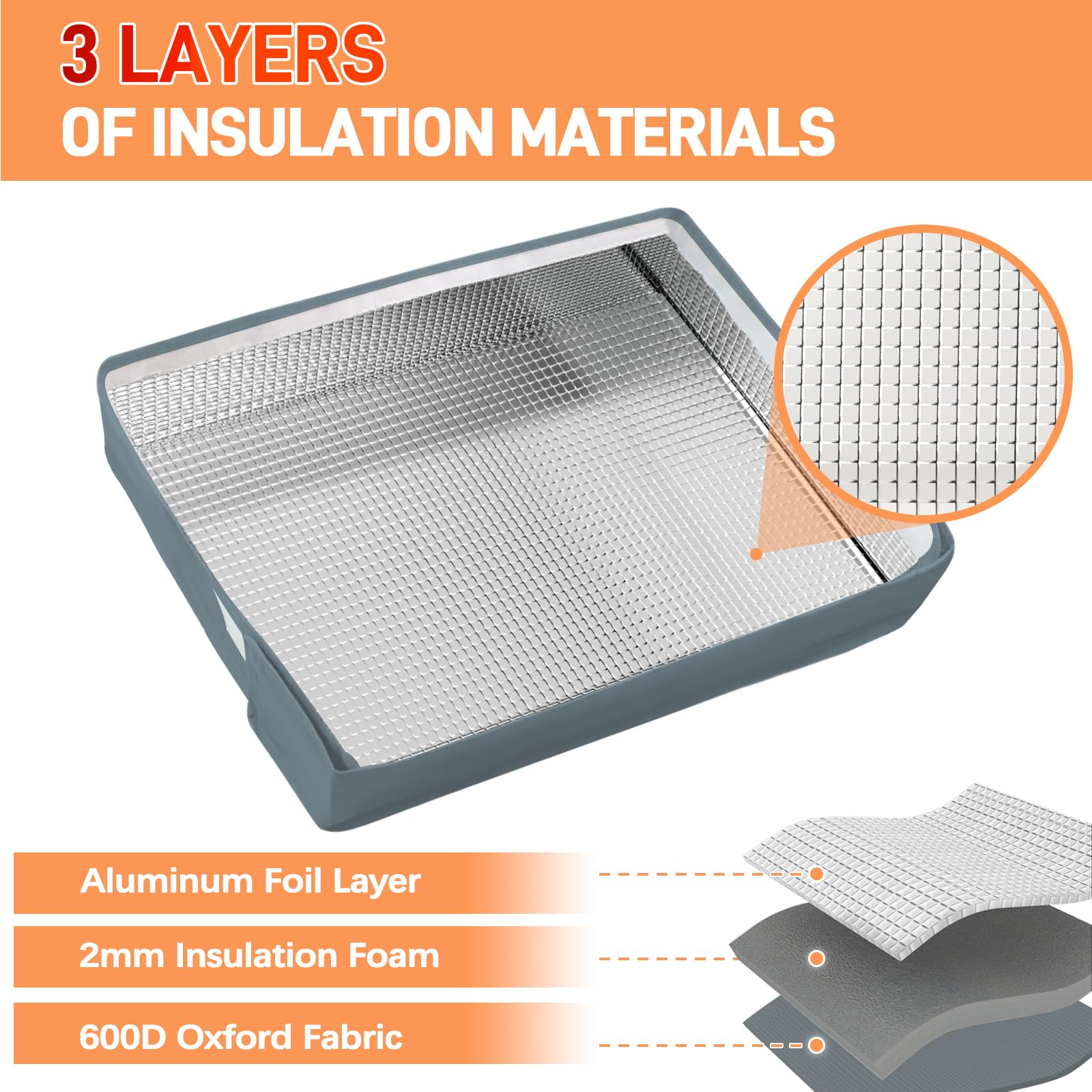 3 LAYERS
OF INSULATION MATERIALS

Aluminum Foil Layer

2mm Insulation Foam

600D Oxford Fabric