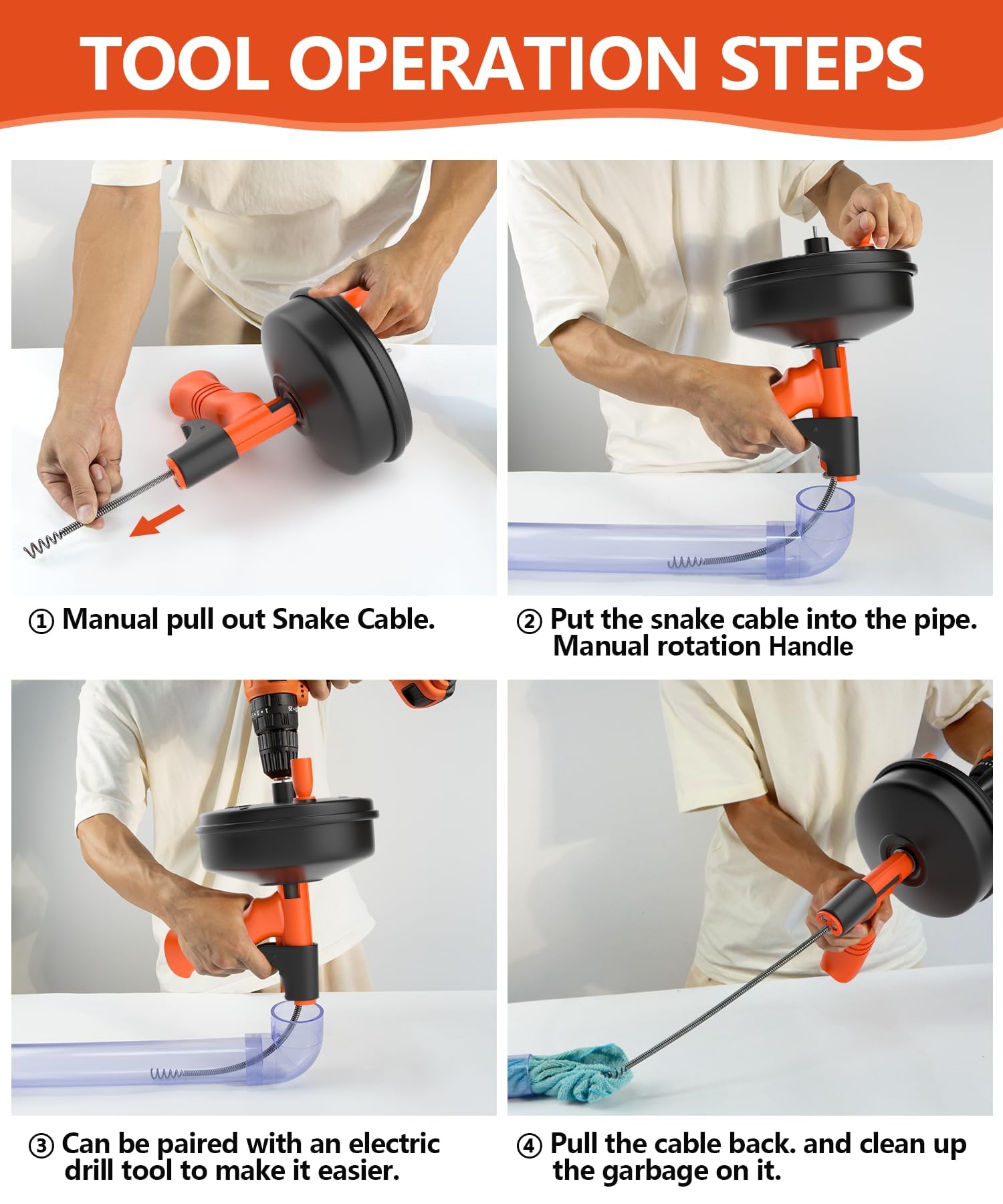 TOOL OPERATION STEPS

① Manual pull out Snake Cable.

② Put the snake cable into the pipe. Manual rotation Handle

③ Can be paired with an electric drill tool to make it easier.

④ Pull the cable back. and clean up the garbage on it.