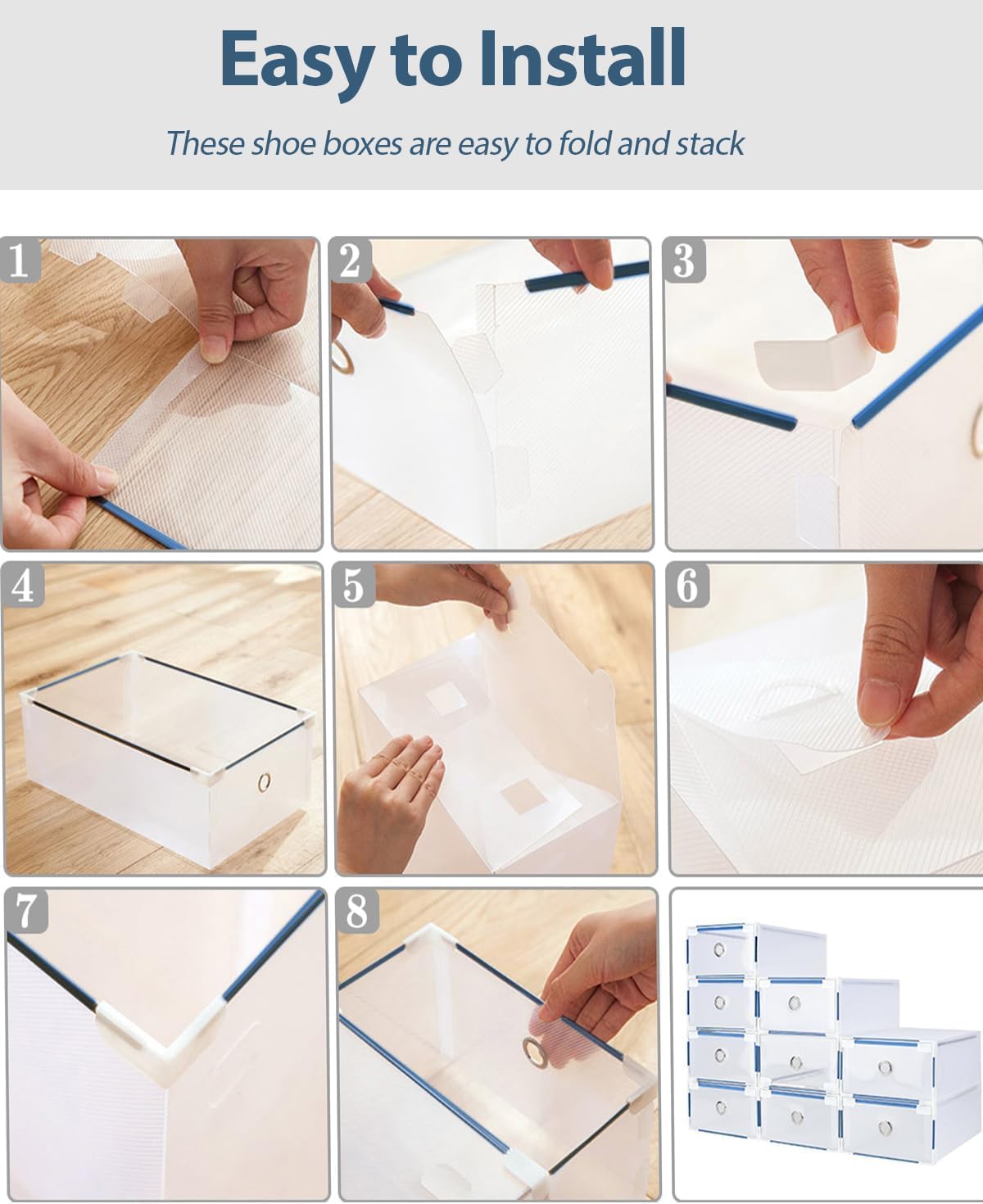 Easy to Install

These shoe boxes are easy to fold and stack

1

2

3

4

5

6

7

8