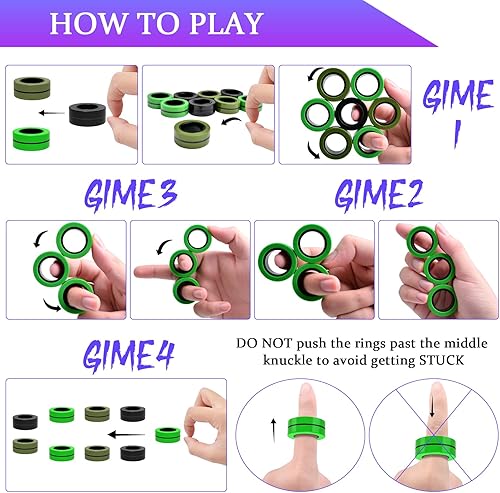 HOW TO PLAY

GIME 1

GIME3

GIME2

GIME4

DO NOT push the rings past the middle knuckle to avoid getting STUCK