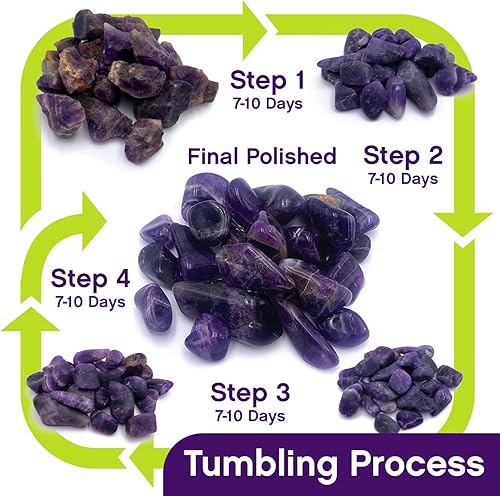 Step 1
7-10 Days

Final Polished

Step 2
7-10 Days

Step 4
7-10 Days

Step 3
7-10 Days

Tumbling Process