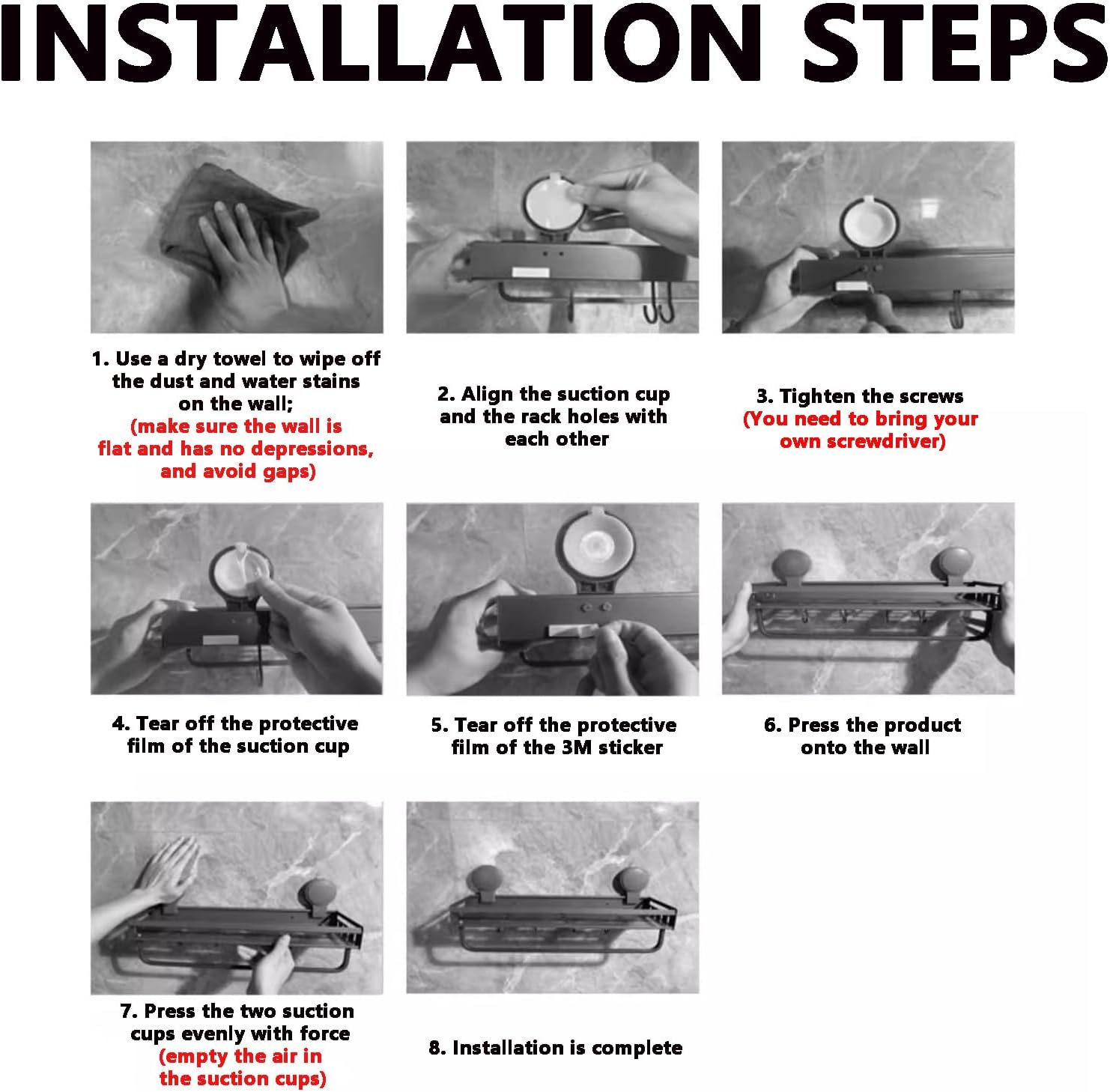 INSTALLATION STEPS

1. Use a dry towel to wipe off the dust and water stains on the wall;
(make sure the wall is flat and has no depressions, and avoid gaps)

2. Align the suction cup and the rack holes with each other

3. Tighten the screws
(You need to bring your own screwdriver)

4. Tear off the protective film of the suction cup

5. Tear off the protective film of the 3M sticker

6. Press the product onto the wall

7. Press the two suction cups evenly with force
(empty the air in the suction cups)

8. Installation is complete