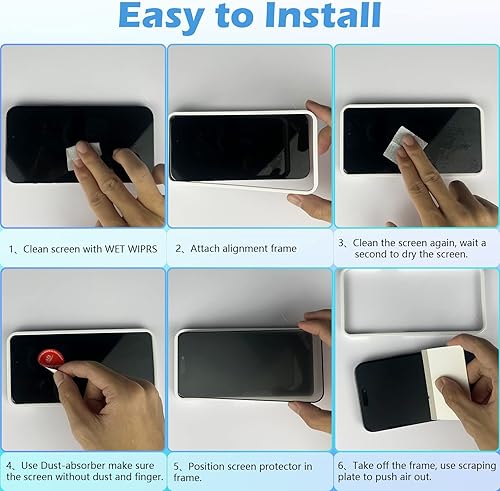 Easy to Install

1、Clean screen with WET WIPRS

2、Attach alignment frame

3、Clean the screen again, wait a second to dry the screen.

4、Use Dust-absorber make sure the screen without dust and finger.

5、Position screen protector in frame.

6、Take off the frame, use scraping plate to push air out.