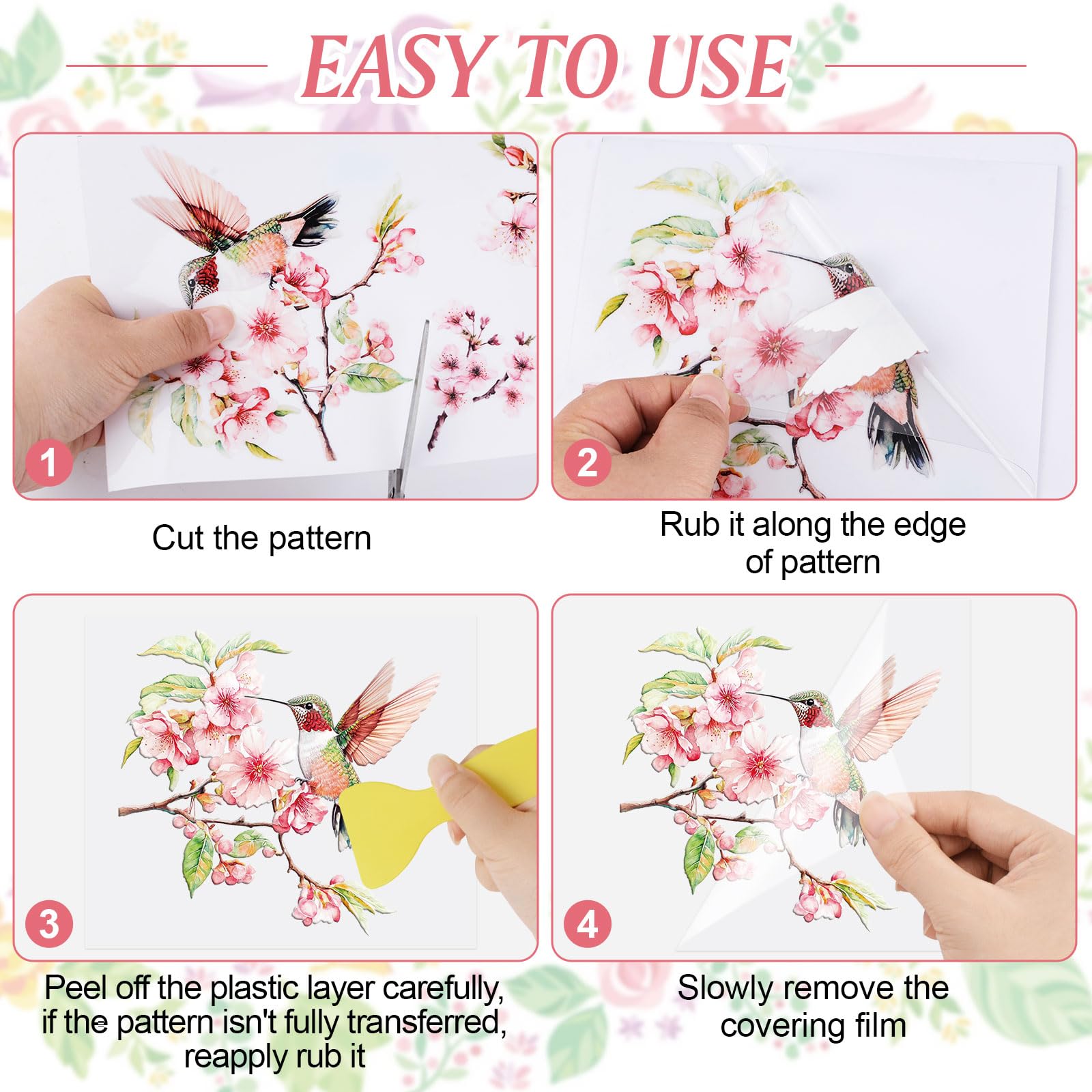 EASY TO USE

1

Cut the pattern

2

Rub it along the edge of pattern

3

Peel off the plastic layer carefully, if the pattern isn't fully transferred, reapply rub it

4

Slowly remove the covering film