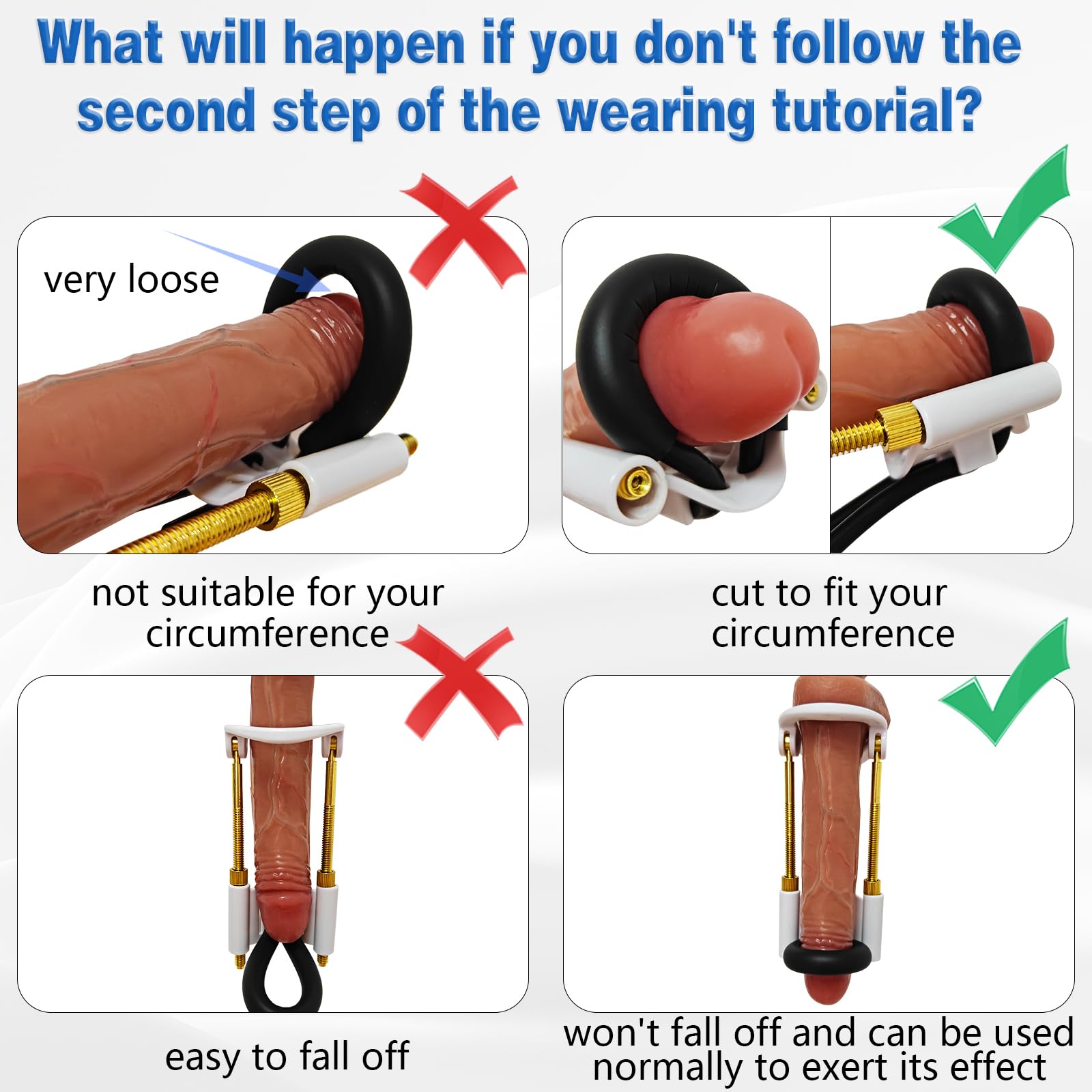 What will happen if you don't follow the second step of the wearing tutorial?

very loose

not suitable for your circumference

cut to fit your circumference

easy to fall off

won't fall off and can be used normally to exert its effect