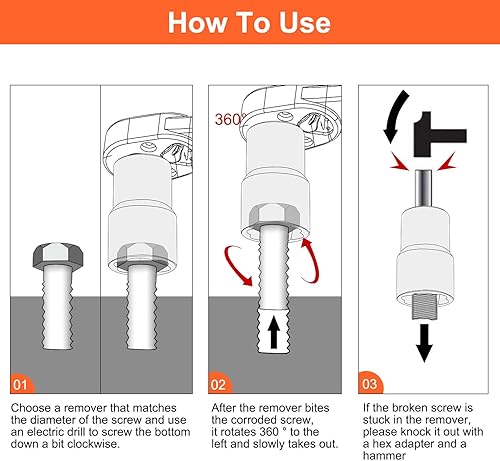 How To Use

360°

01

Choose a remover that matches the diameter of the screw and use an electric drill to screw the bottom down a bit clockwise.

02

After the remover bites the corroded screw, it rotates 360 ° to the left and slowly takes out.

03

If the broken screw is stuck in the remover, please knock it out with a hex adapter and a hammer