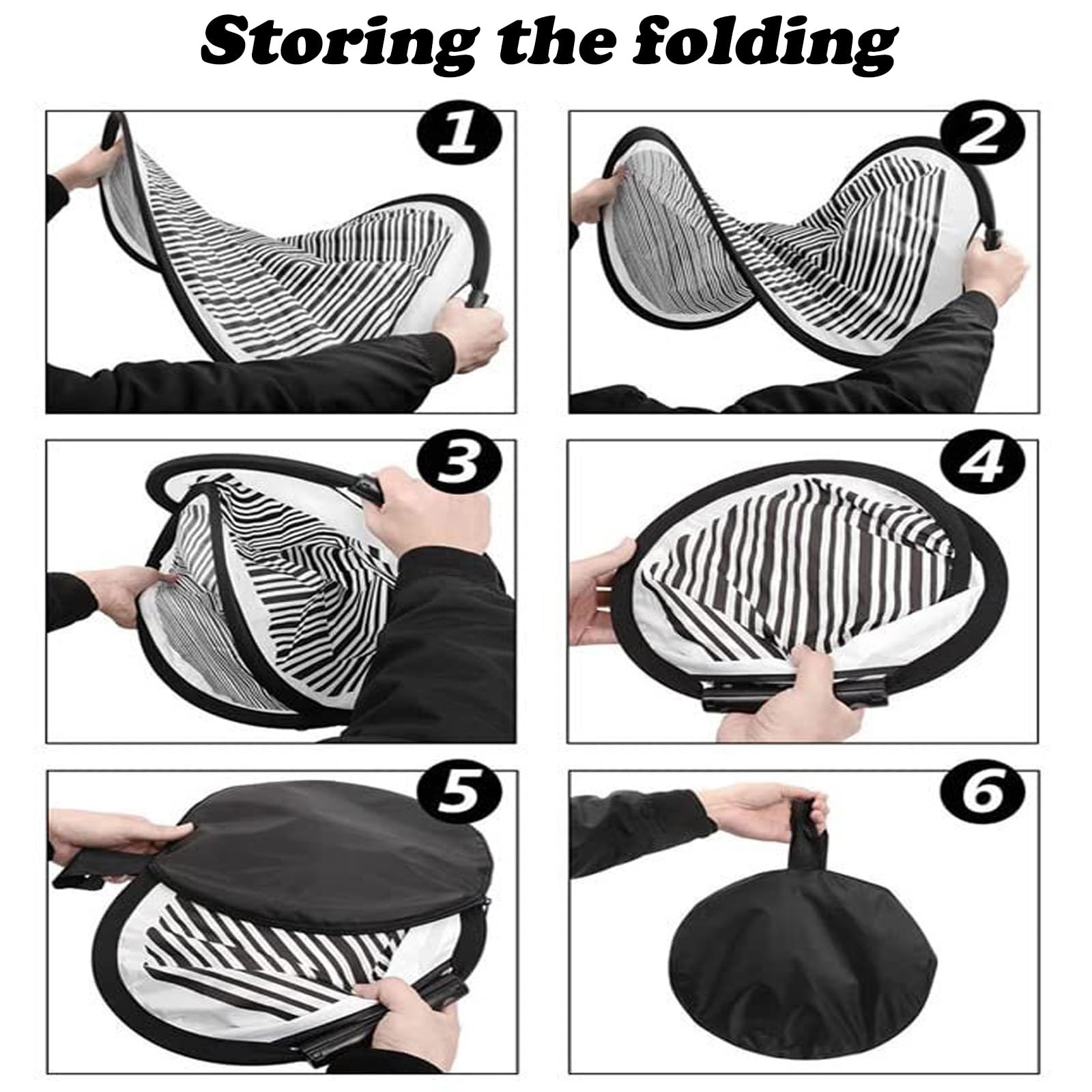 Storing the folding

1

2

3

4

5

6