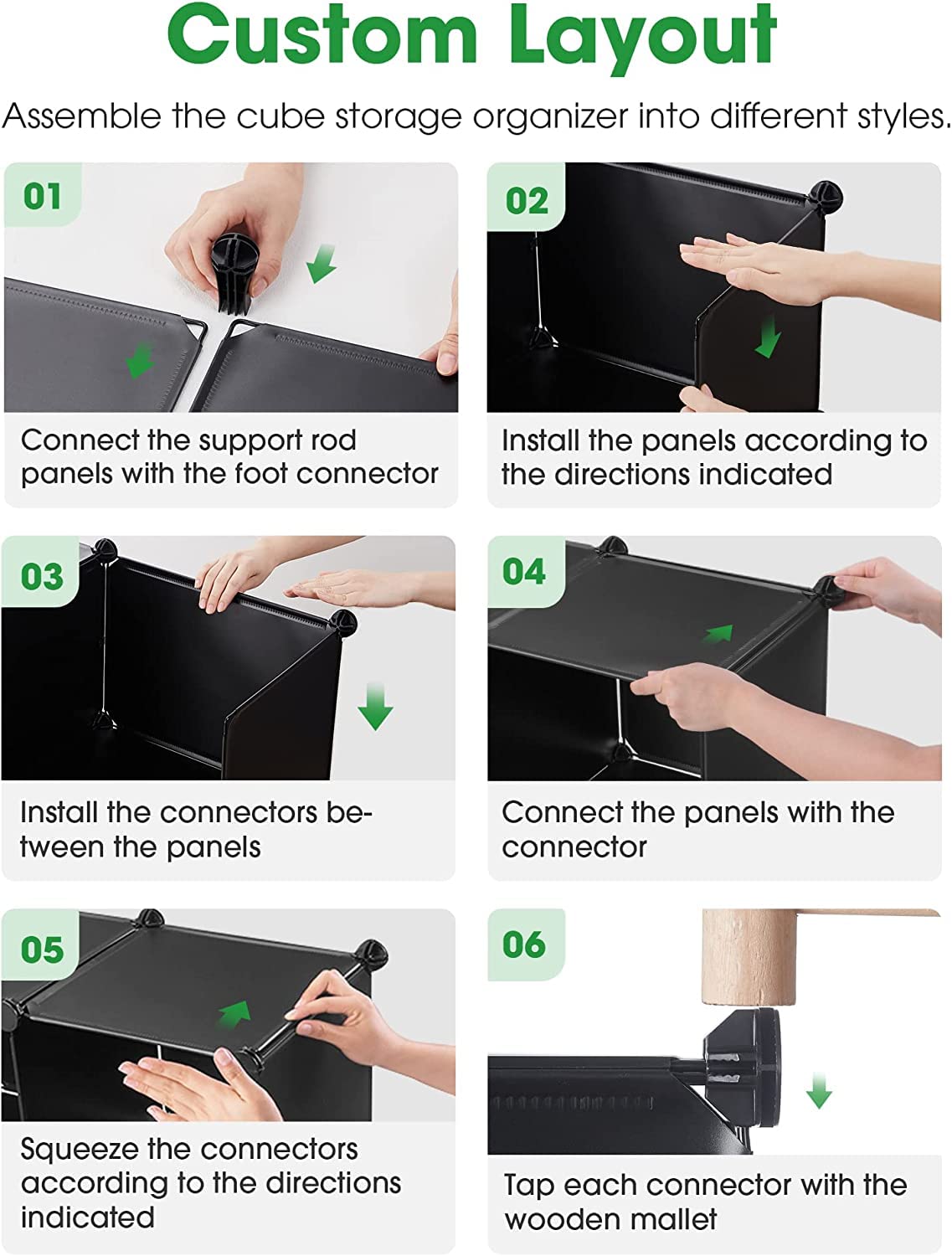 Custom Layout

Assemble the cube storage organizer into different styles.

01

Connect the support rod panels with the foot connector

02

Install the panels according to the directions indicated

03

Install the connectors between the panels

04

Connect the panels with the connector

05

Squeeze the connectors according to the directions indicated

06

Tap each connector with the wooden mallet