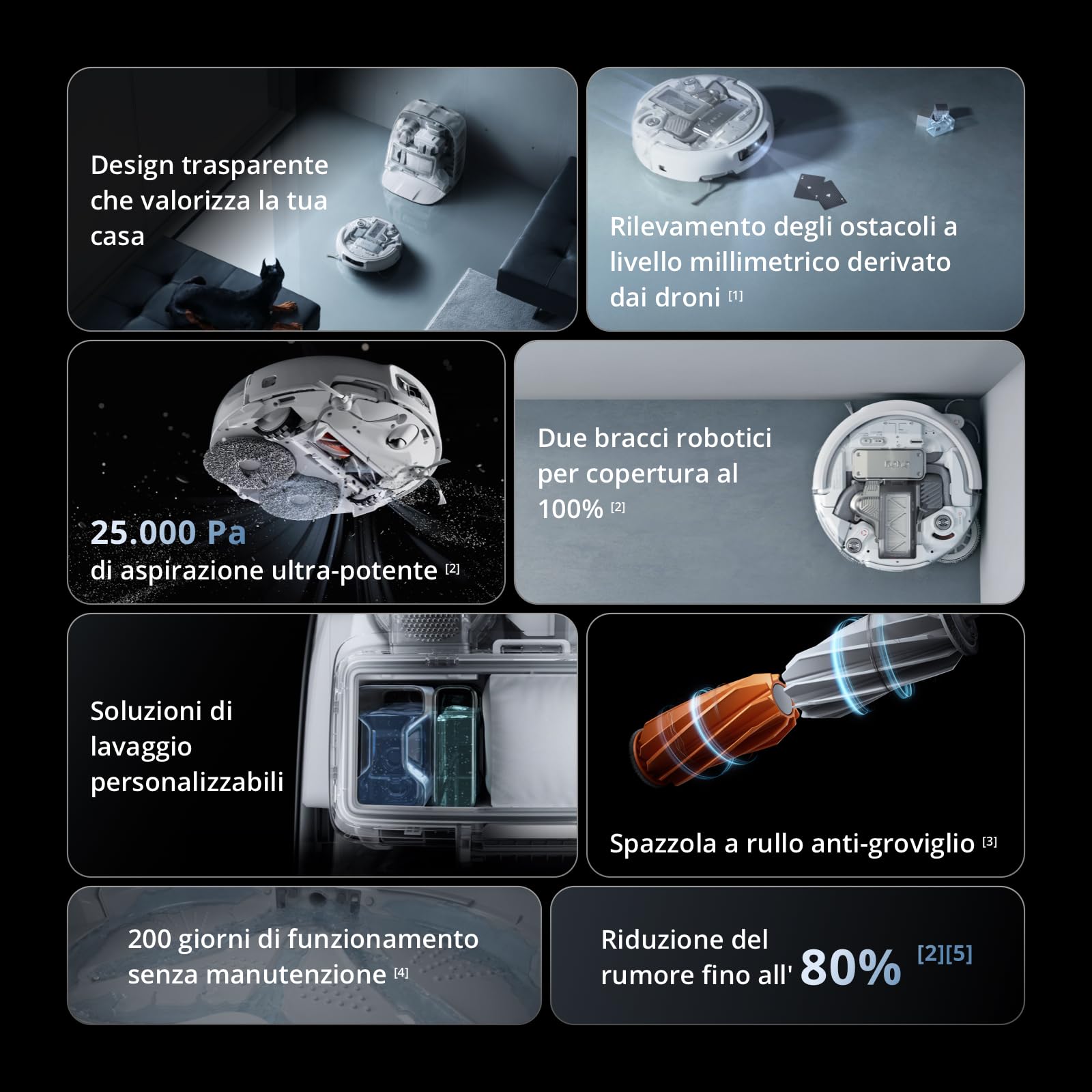 Design trasparente che valorizza la tua casa

Rilevamento degli ostacoli a livello millimetrico derivato dai droni [1]

25.000 Pa
di aspirazione ultra-potente [2]

Due bracci robotici per copertura al 100% [2]

Soluzioni di lavaggio personalizzabili

Spazzola a rullo anti-groviglio [3]

200 giorni di funzionamento senza manutenzione [4]

Riduzione del rumore fino all' 80% [2][5]