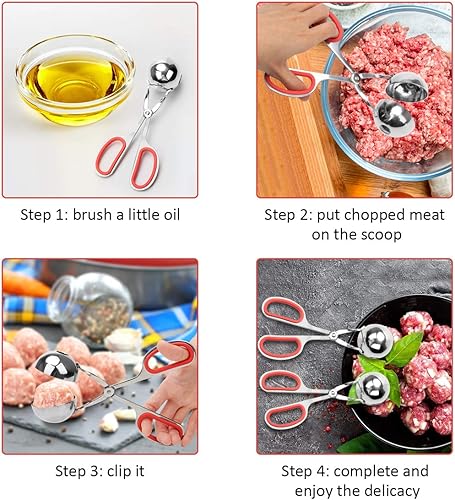 Step 1: brush a little oil

Step 2: put chopped meat on the scoop

Step 3: clip it

Step 4: complete and enjoy the delicacy