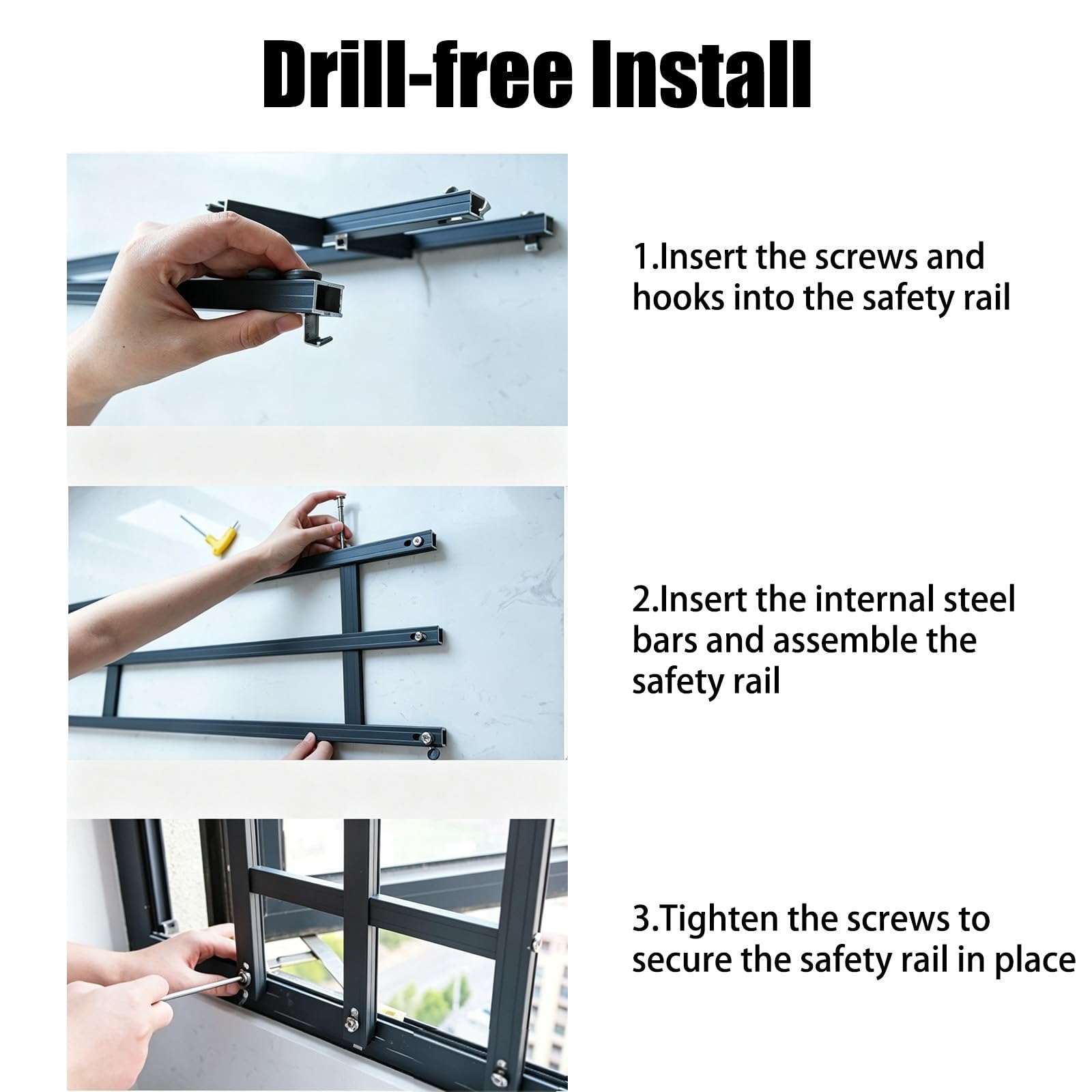 Drill-free Install

1.Insert the screws and hooks into the safety rail

2.Insert the internal steel bars and assemble the safety rail

3.Tighten the screws to secure the safety rail in place