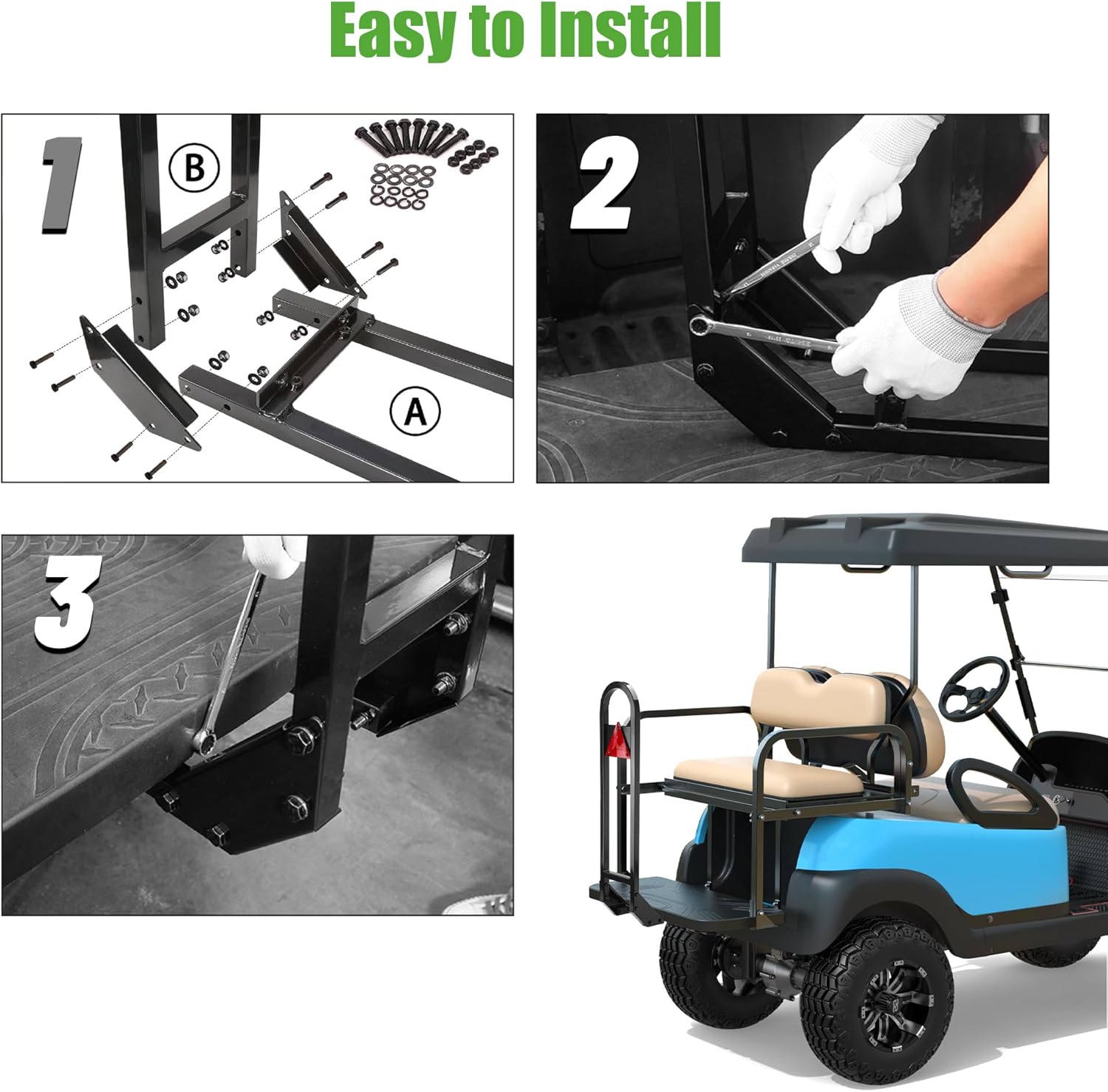 Easy to Install

1

B

A

2

3