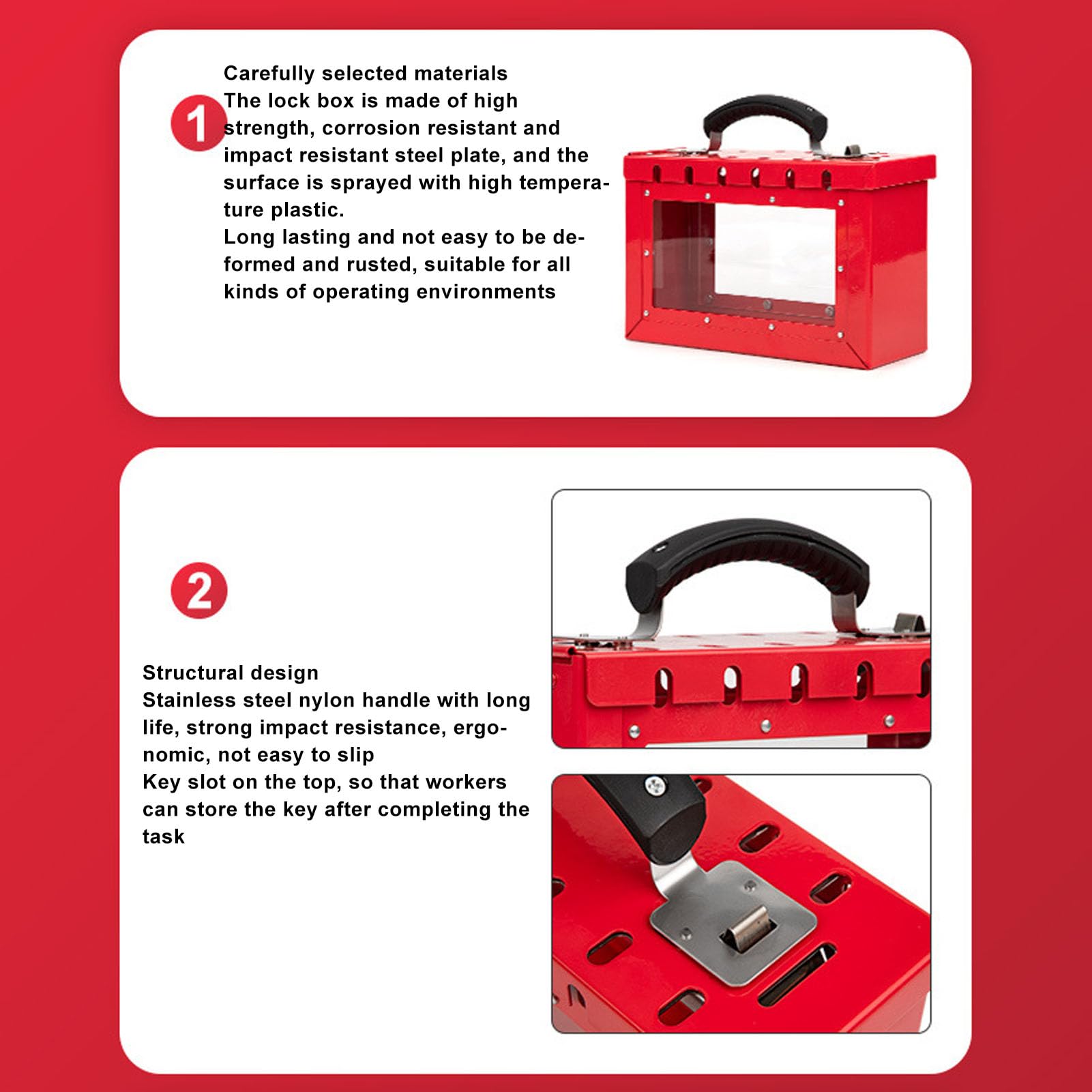 1

Carefully selected materials
The lock box is made of high strength, corrosion resistant and impact resistant steel plate, and the surface is sprayed with high temperature plastic.
Long lasting and not easy to be deformed and rusted, suitable for all kinds of operating environments

2

Structural design
Stainless steel nylon handle with long life, strong impact resistance, ergonomic, not easy to slip
Key slot on the top, so that workers can store the key after completing the task