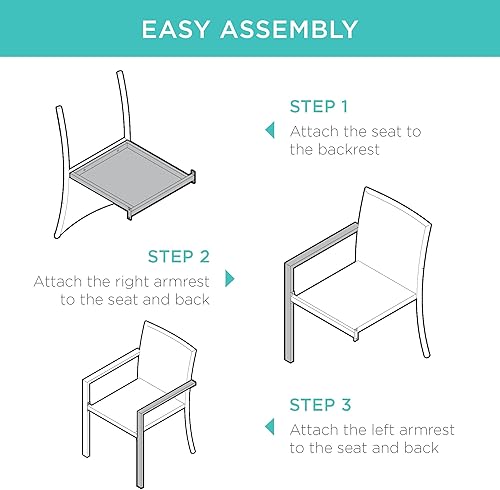 EASY ASSEMBLY

STEP 1
Attach the seat to the backrest

STEP 2
Attach the right armrest to the seat and back

STEP 3
Attach the left armrest to the seat and back