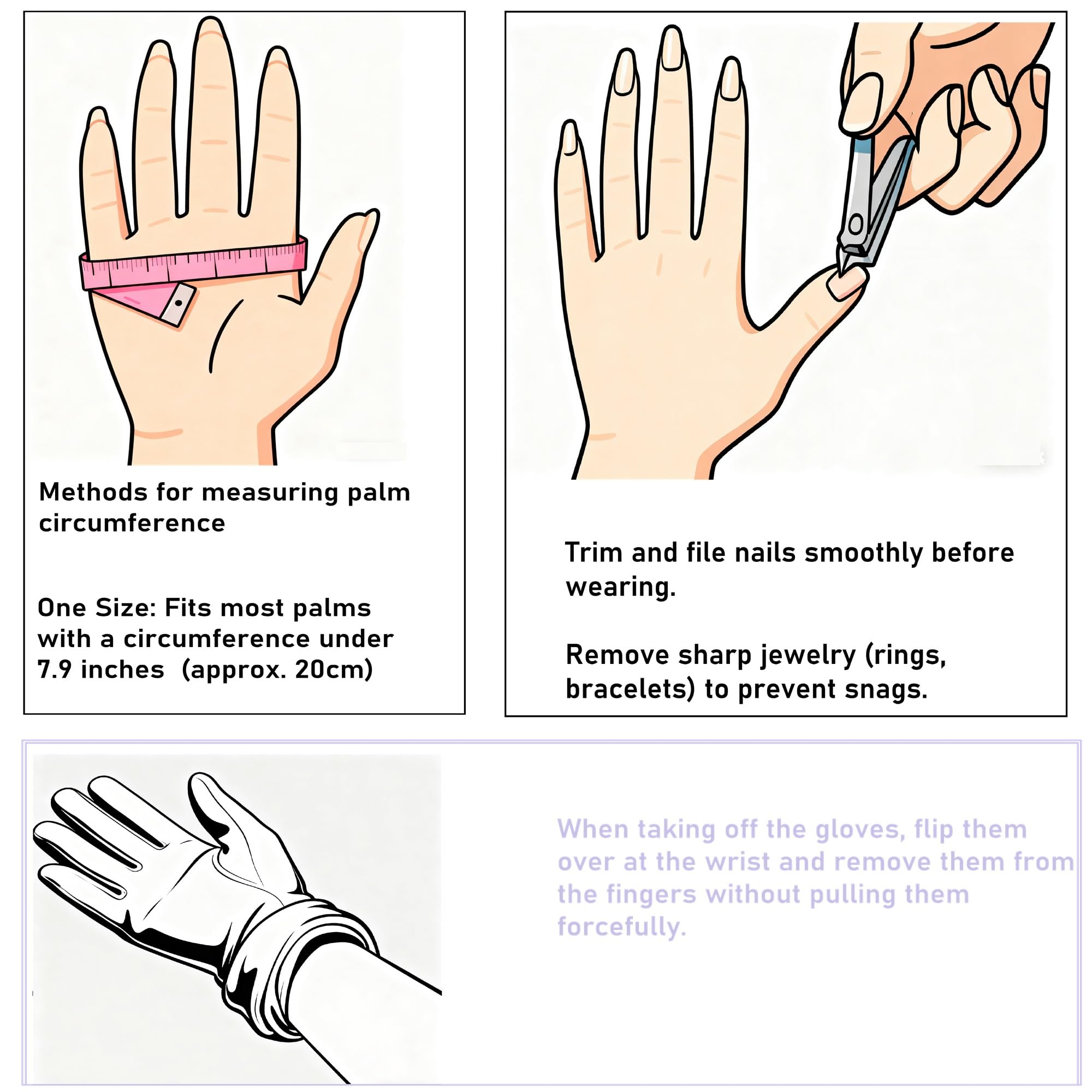 Methods for measuring palm circumference

One Size: Fits most palms with a circumference under 7.9 inches  (approx. 20cm)

Trim and file nails smoothly before wearing.

Remove sharp jewelry (rings, bracelets) to prevent snags.

When taking off the gloves, flip them over at the wrist and remove them from the fingers without pulling them forcefully.