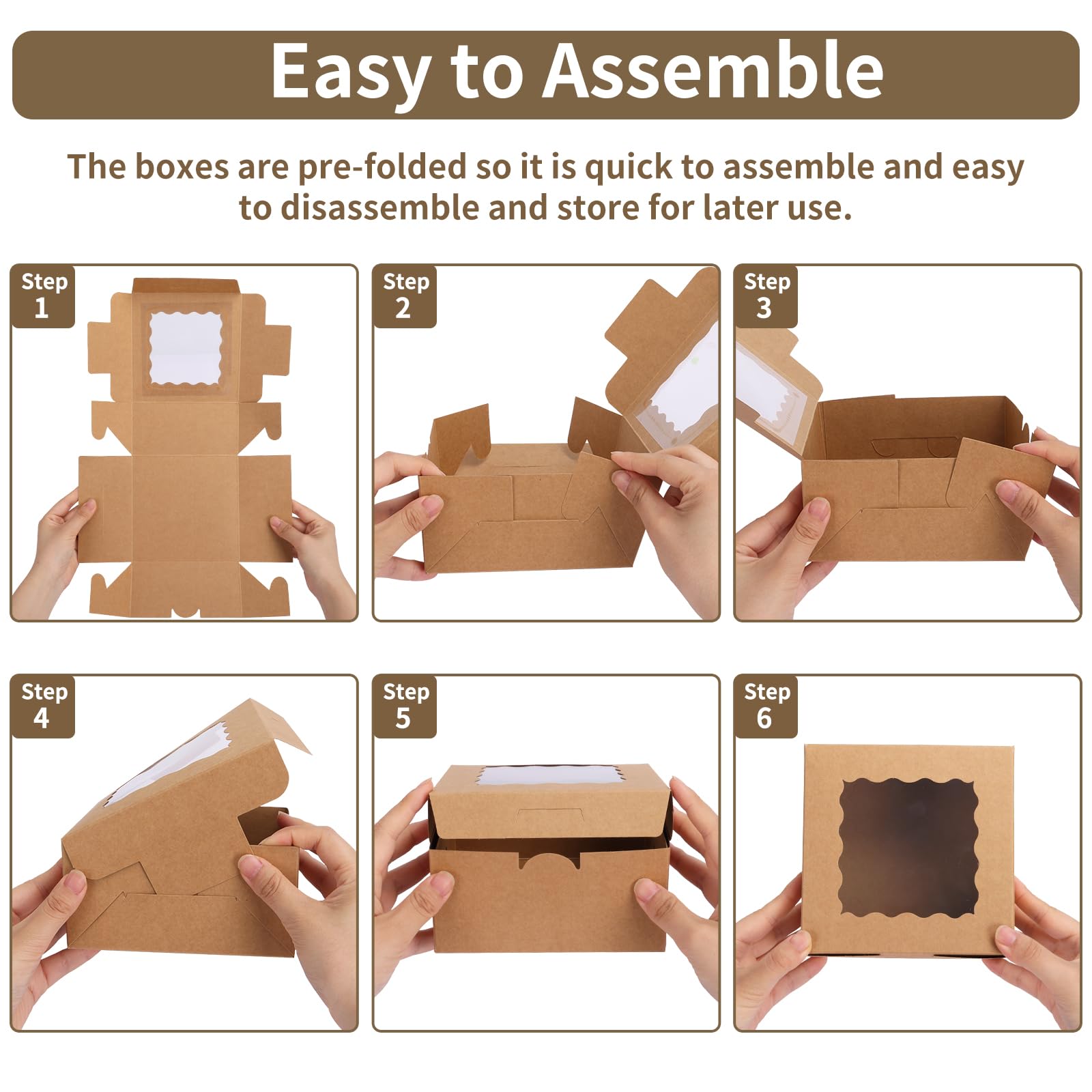 Easy to Assemble

The boxes are pre-folded so it is quick to assemble and easy to disassemble and store for later use.

Step 1

Step 2

Step 3

Step 4

Step 5

Step 6