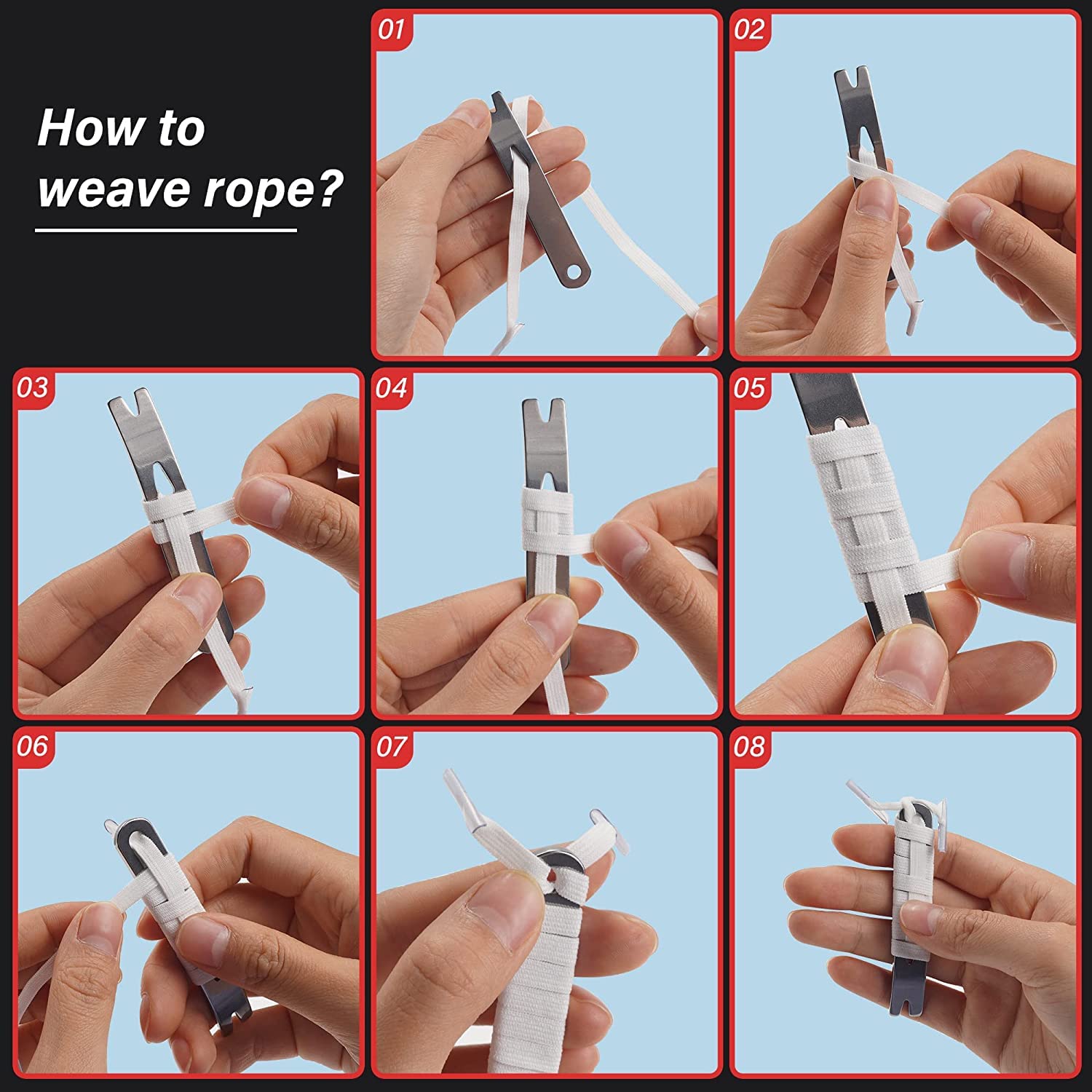 How to weave rope?

01

02

03

04

05

06

07

08