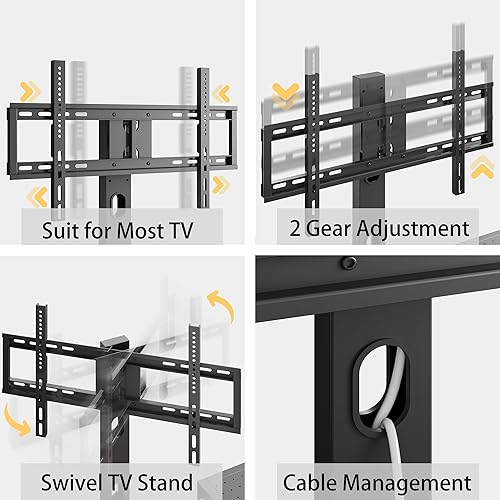 Suit for Most TV

2 Gear Adjustment

Swivel TV Stand

Cable Management