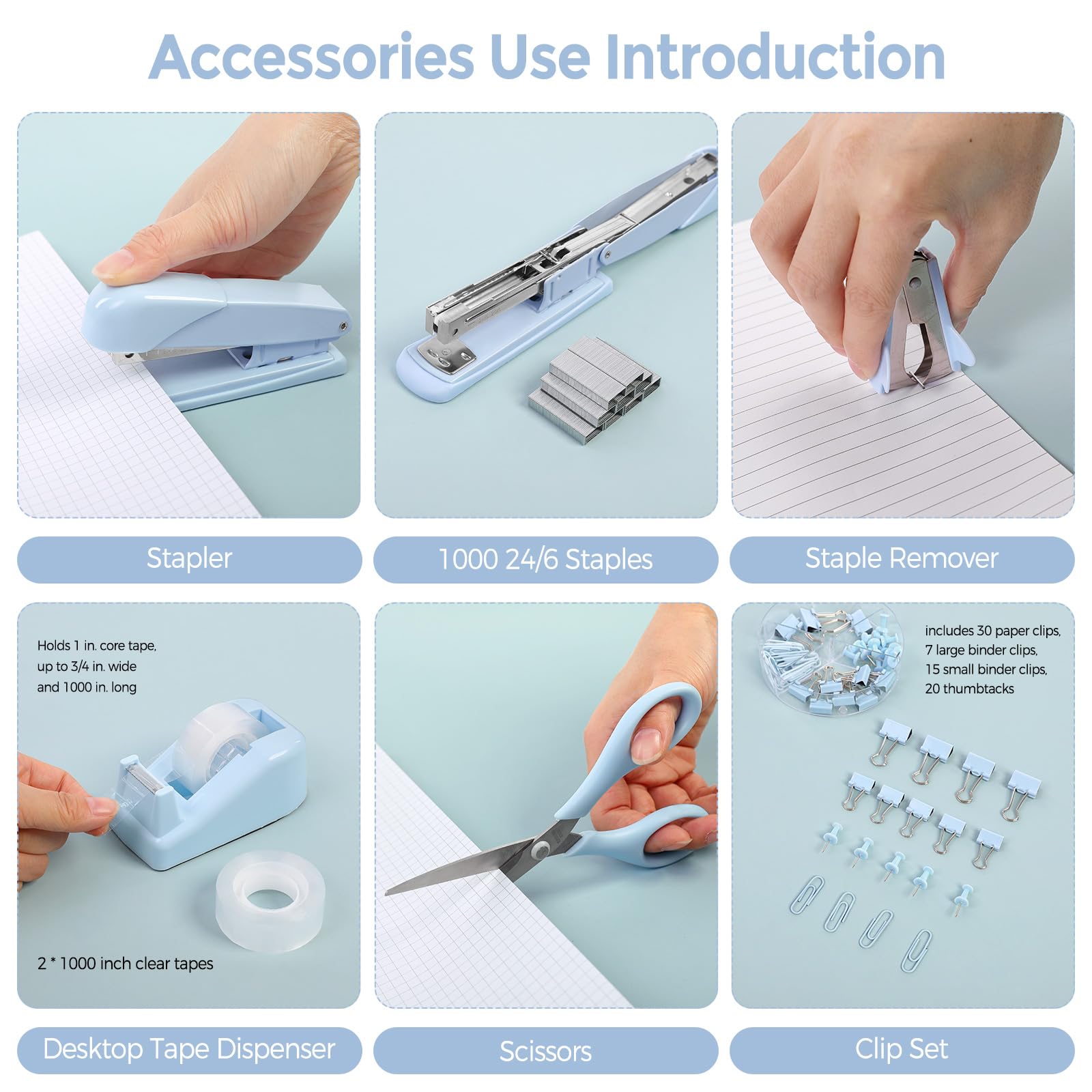 Accessories Use Introduction

Stapler

1000 24/6 Staples

Staple Remover

Holds 1 in. core tape, up to 3/4 in. wide and 1000 in. long

2 * 1000 inch clear tapes

includes 30 paper clips, 7 large binder clips, 15 small binder clips, 20 thumbtacks

Desktop Tape Dispenser

Scissors

Clip Set