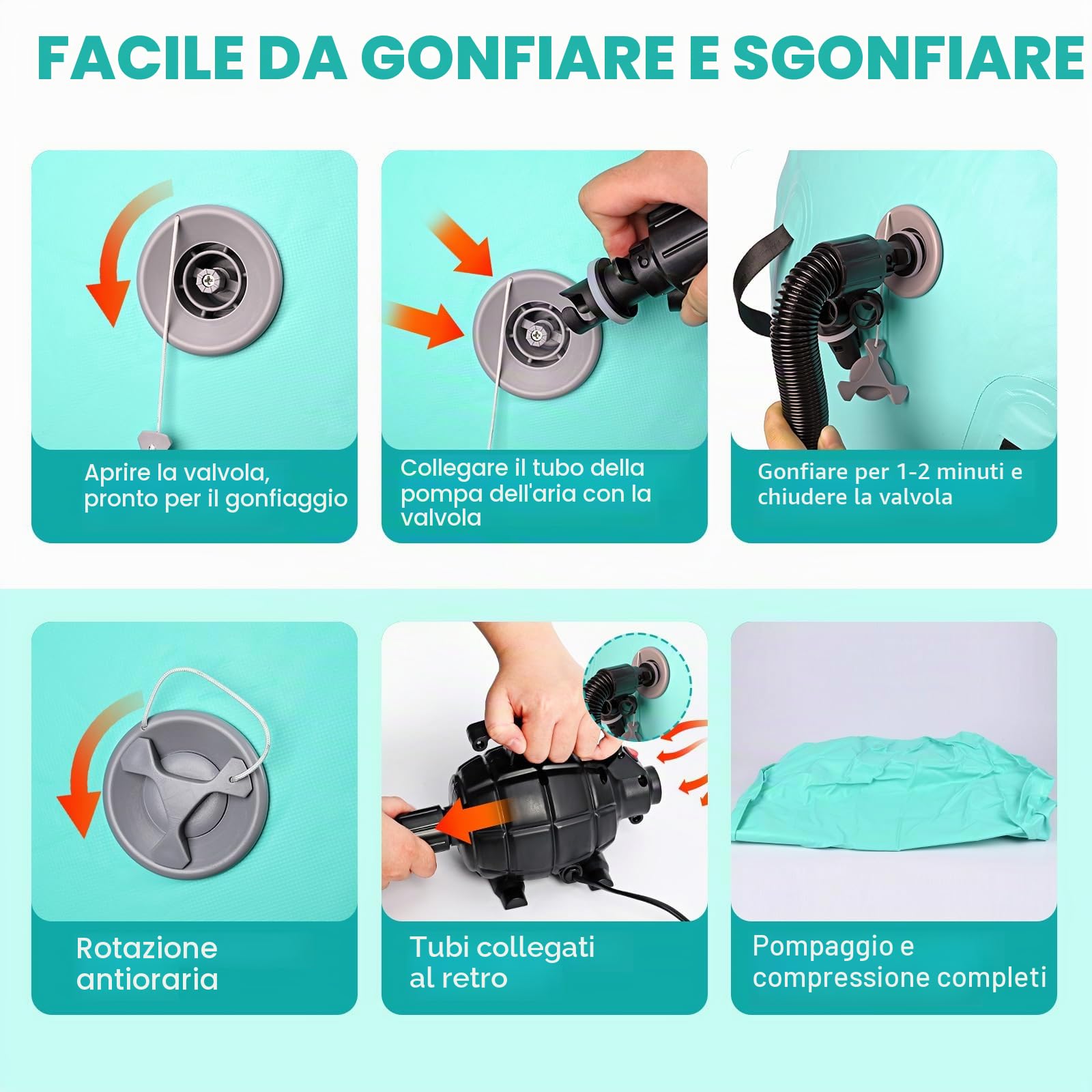 FACILE DA GONFIARE E SGONFIARE

Aprire la valvola, pronto per il gonfiaggio

Collegare il tubo della pompa dell'aria con la valvola

Gonfiare per 1-2 minuti e chiudere la valvola

Rotazione antioraria

Tubi collegati al retro

Pompaggio e compressione completi