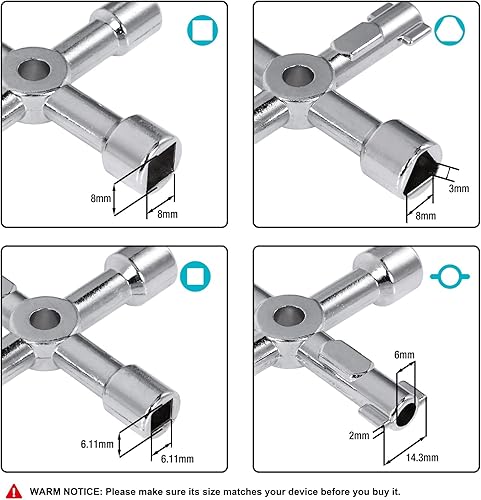 8mm
8mm

3mm
8mm

6.11mm
6.11mm

6mm
2mm
14.3mm

WARM NOTICE: Please make sure its size matches your device before you buy it.