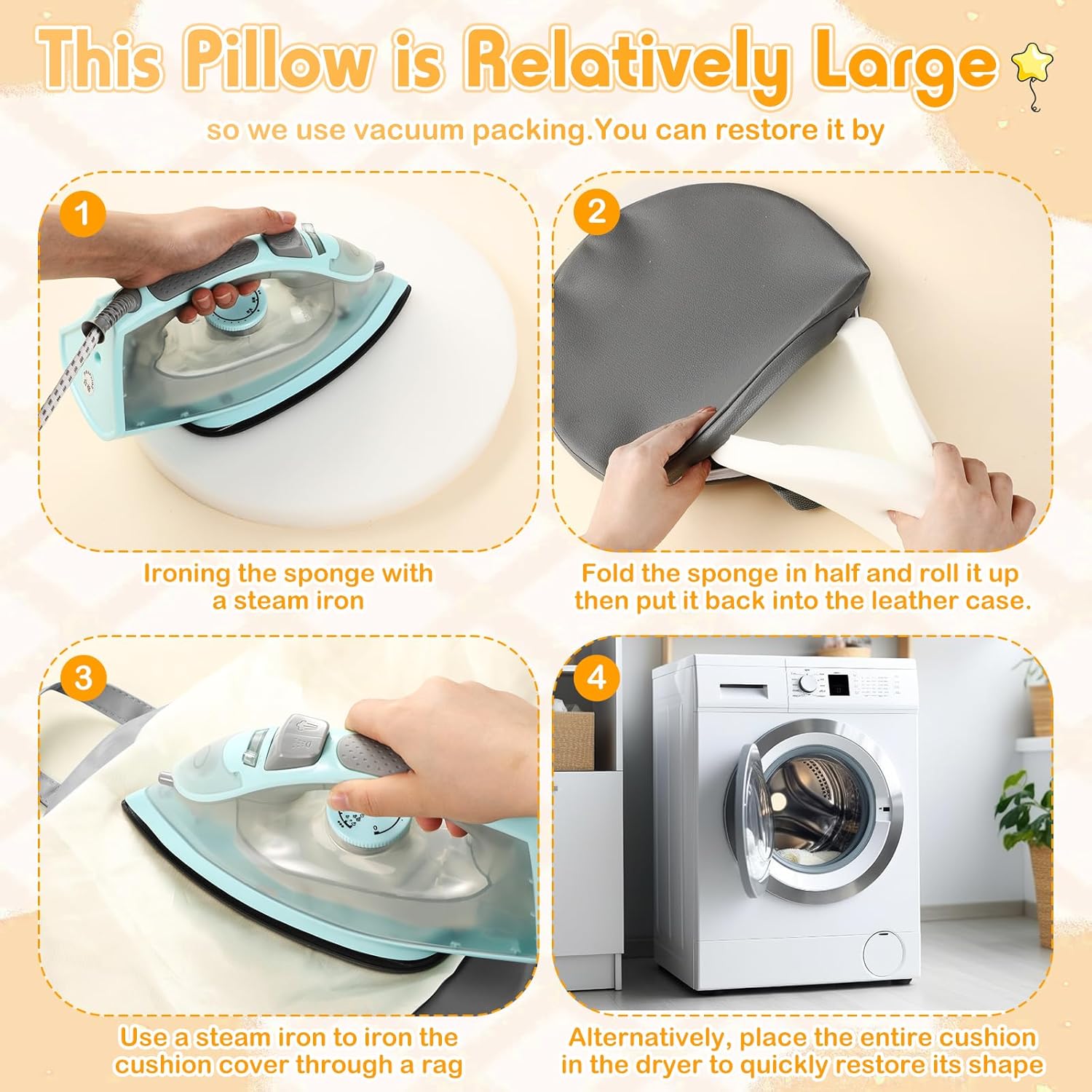 This Pillow is Relatively Large

so we use vacuum packing.You can restore it by

1

Ironing the sponge with a steam iron

2

Fold the sponge in half and roll it up then put it back into the leather case.

3

Use a steam iron to iron the cushion cover through a rag

4

Alternatively, place the entire cushion in the dryer to quickly restore its shape