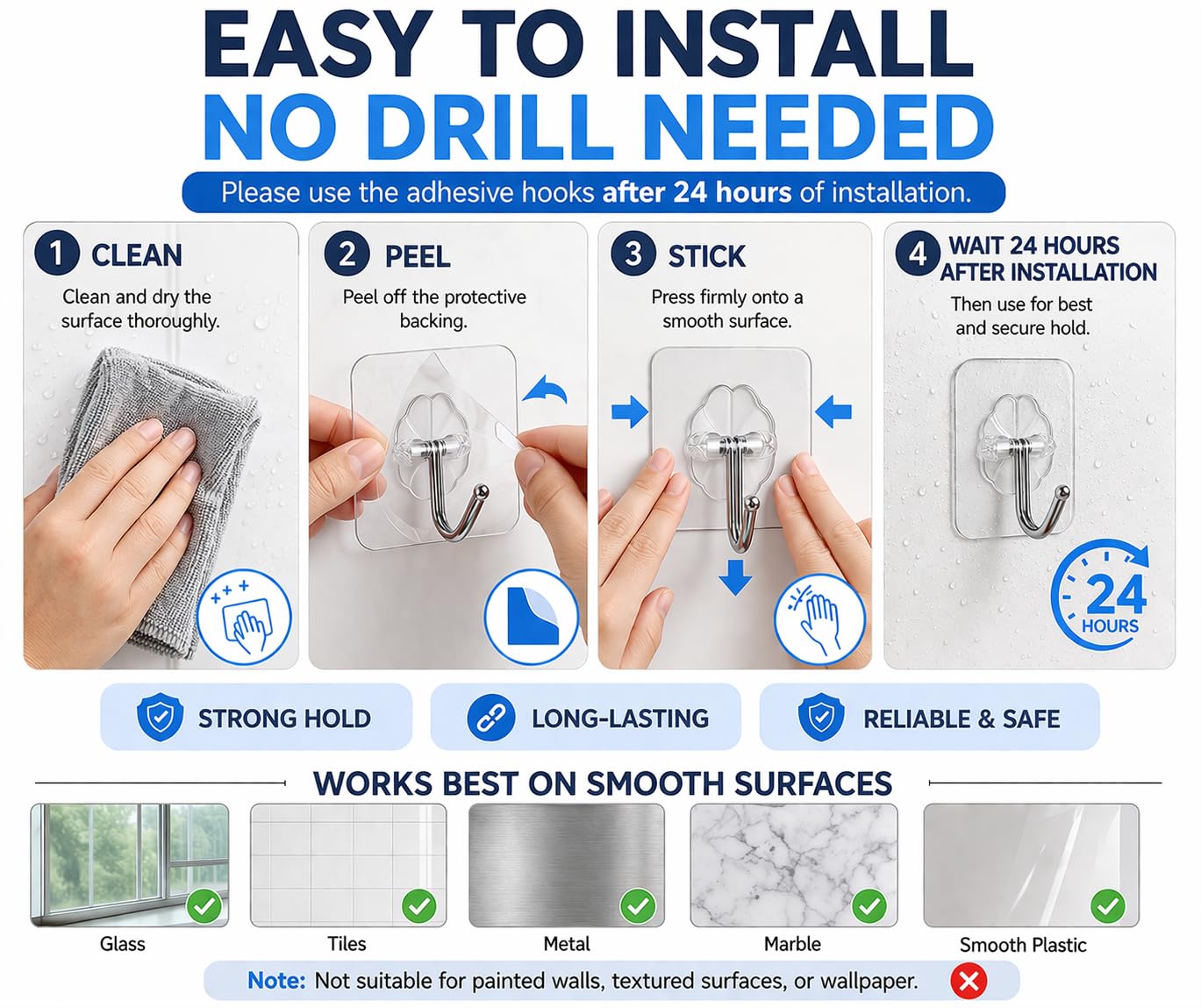 EASY TO INSTALL
NO DRILL NEEDED

Please use the adhesive hooks after 24 hours of installation.

1 CLEAN
Clean and dry the surface thoroughly.

2 PEEL
Peel off the protective backing.

3 STICK
Press firmly onto a smooth surface.

4 WAIT 24 HOURS AFTER INSTALLATION
Then use for best and secure hold.

24 HOURS

STRONG HOLD

LONG-LASTING

RELIABLE & SAFE

WORKS BEST ON SMOOTH SURFACES

Glass

Tiles

Metal

Marble

Smooth Plastic

Note: Not suitable for painted walls, textured surfaces, or wallpaper.