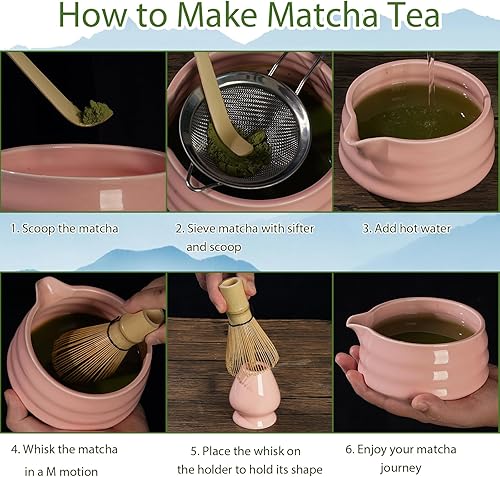 How to Make Matcha Tea

1. Scoop the matcha

2. Sieve matcha with sifter and scoop

3. Add hot water

4. Whisk the matcha in a M motion

5. Place the whisk on the holder to hold its shape

6. Enjoy your matcha journey