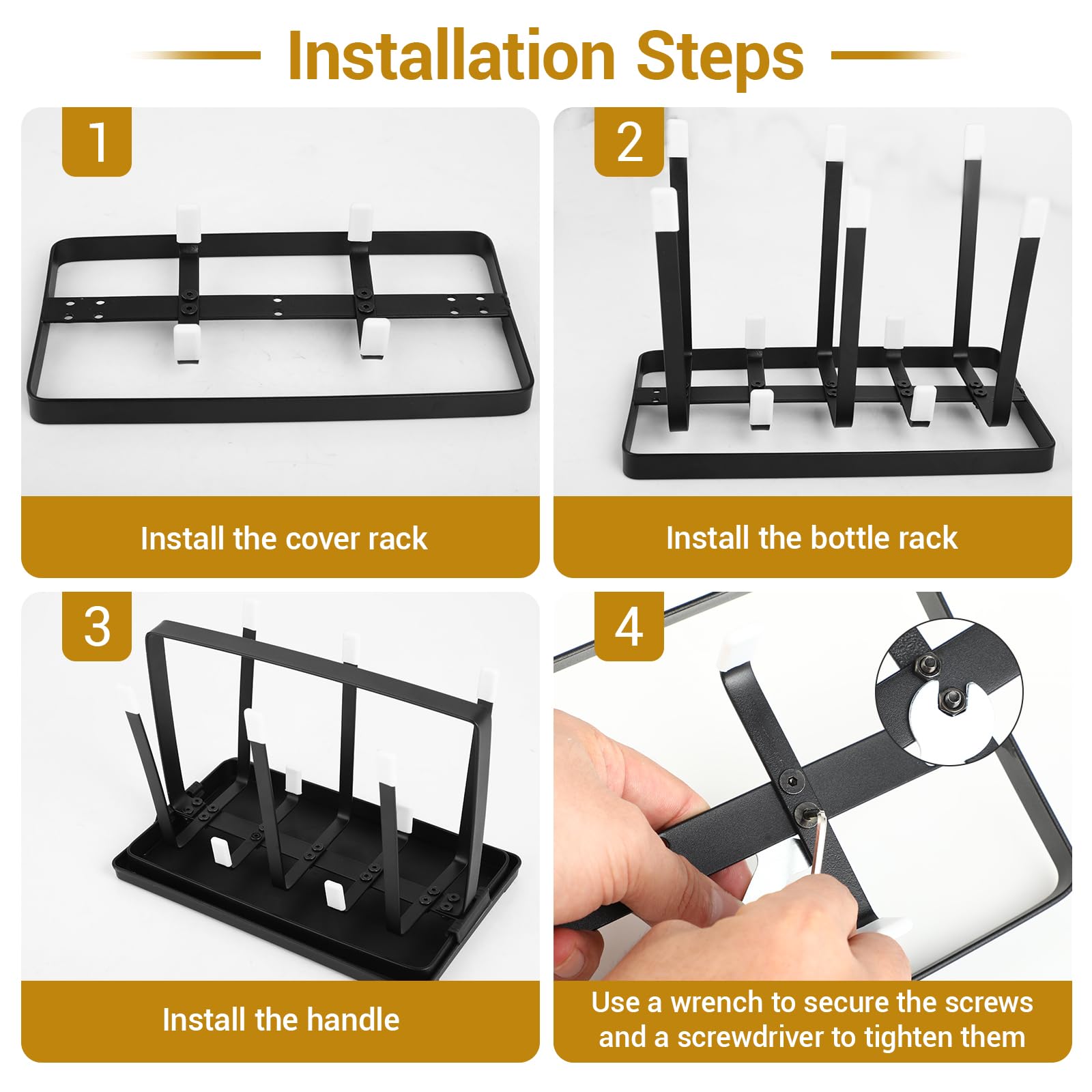 Installation Steps

1

Install the cover rack

2

Install the bottle rack

3

Install the handle

4

Use a wrench to secure the screws and a screwdriver to tighten them