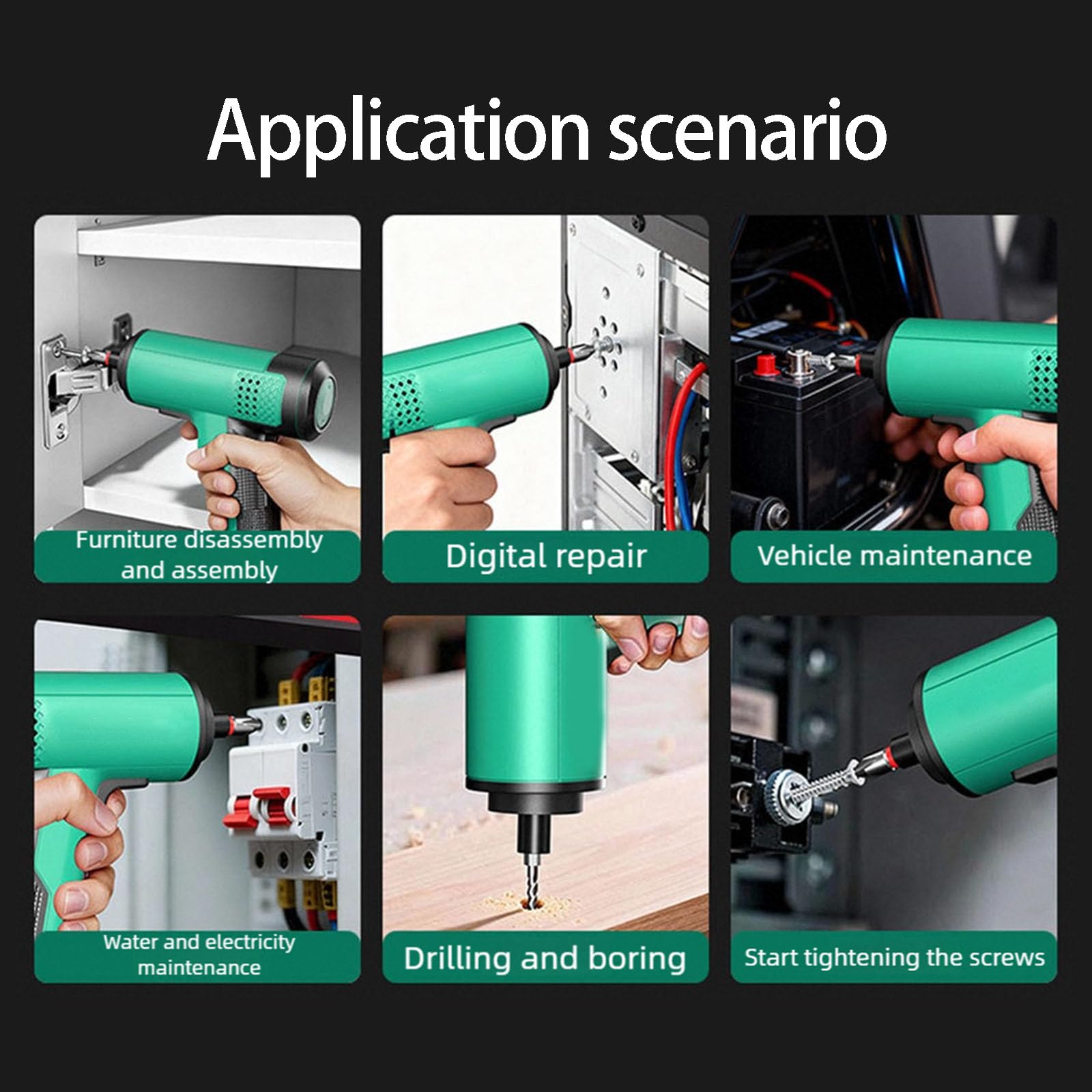 Application scenario

Furniture disassembly and assembly

Digital repair

Vehicle maintenance

Water and electricity maintenance

Drilling and boring

Start tightening the screws