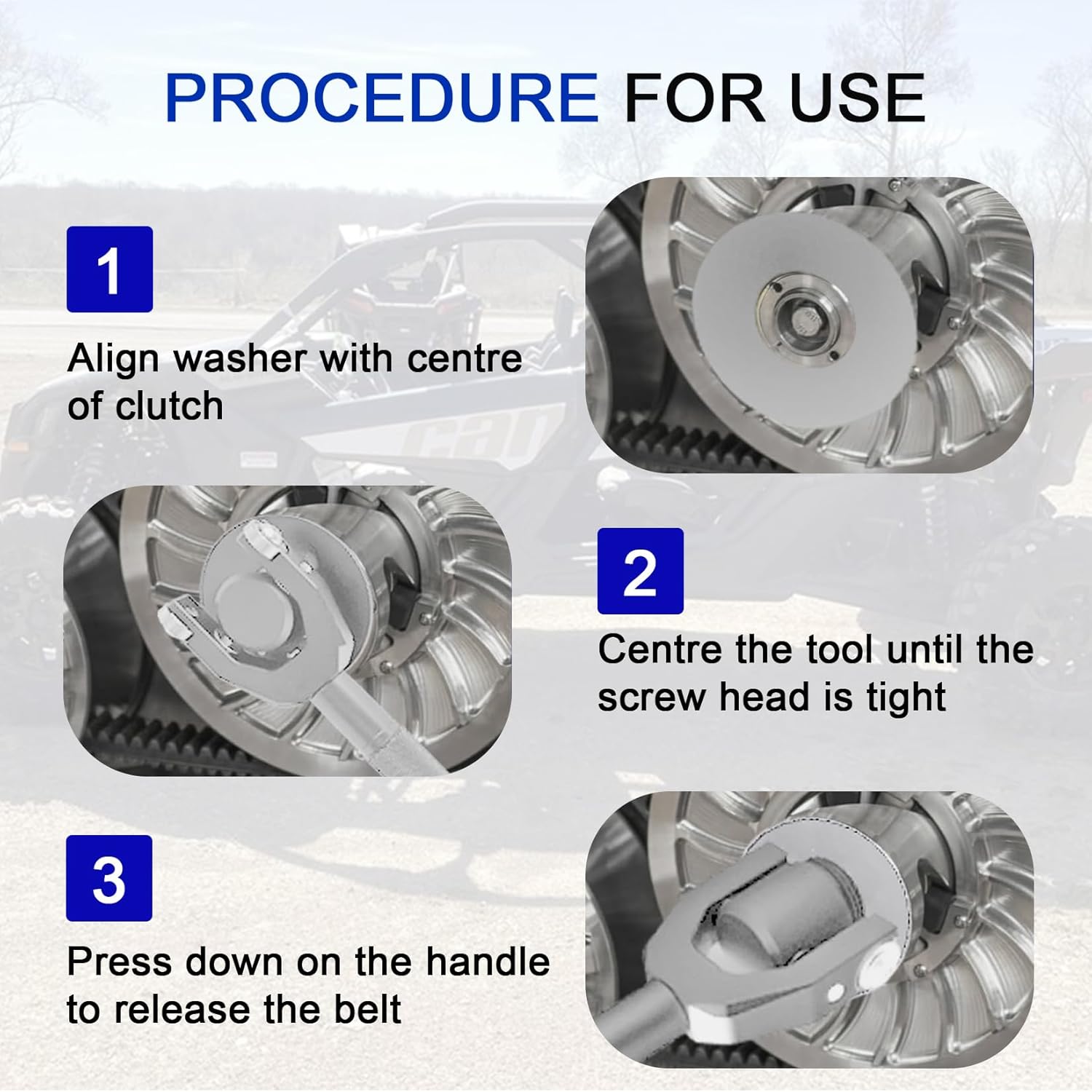 PROCEDURE FOR USE

1

Align washer with centre of clutch

2

Centre the tool until the screw head is tight

3

Press down on the handle to release the belt