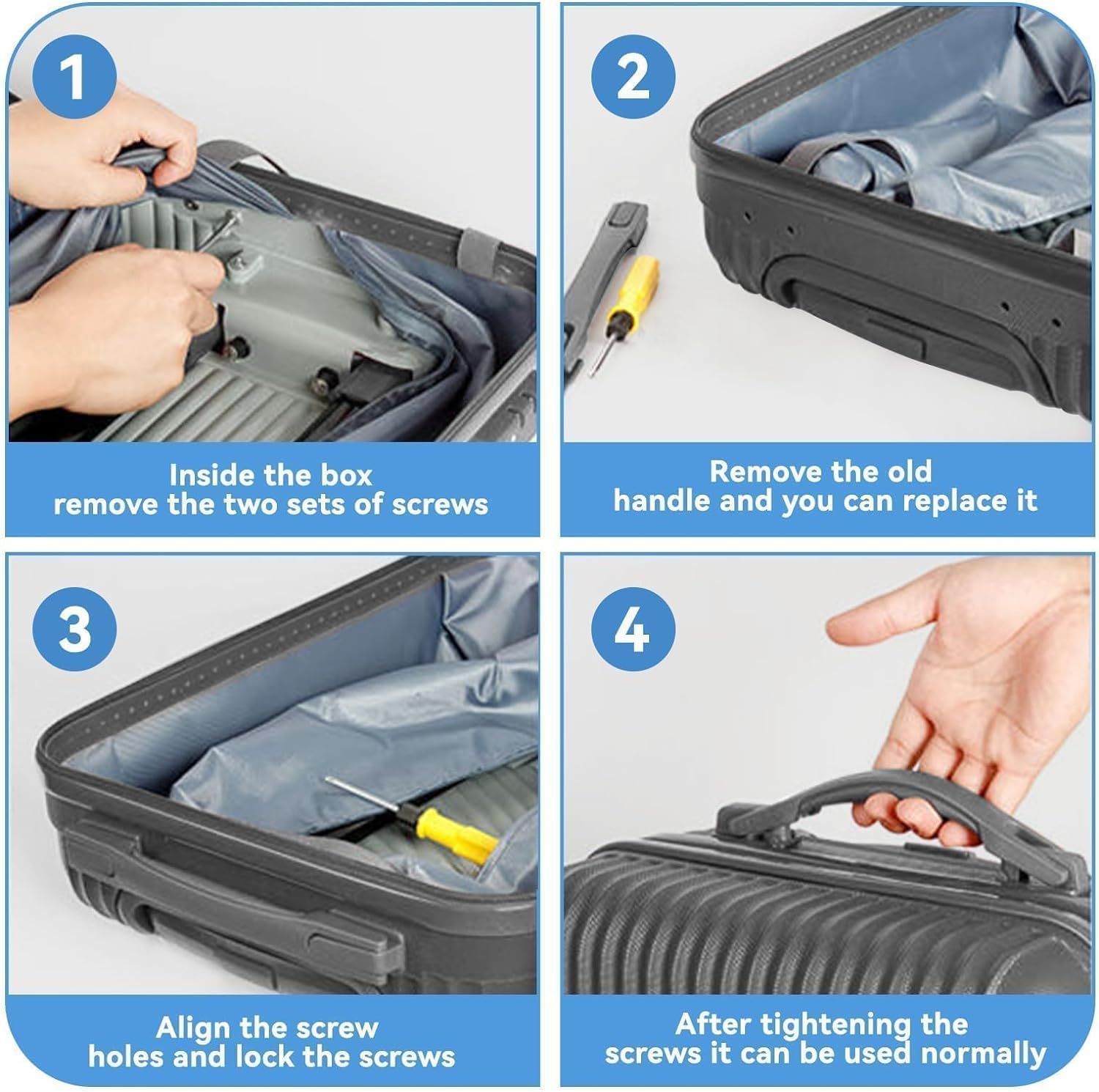 1

Inside the box
remove the two sets of screws

2

Remove the old
handle and you can replace it

3

Align the screw
holes and lock the screws

4

After tightening the
screws it can be used normally