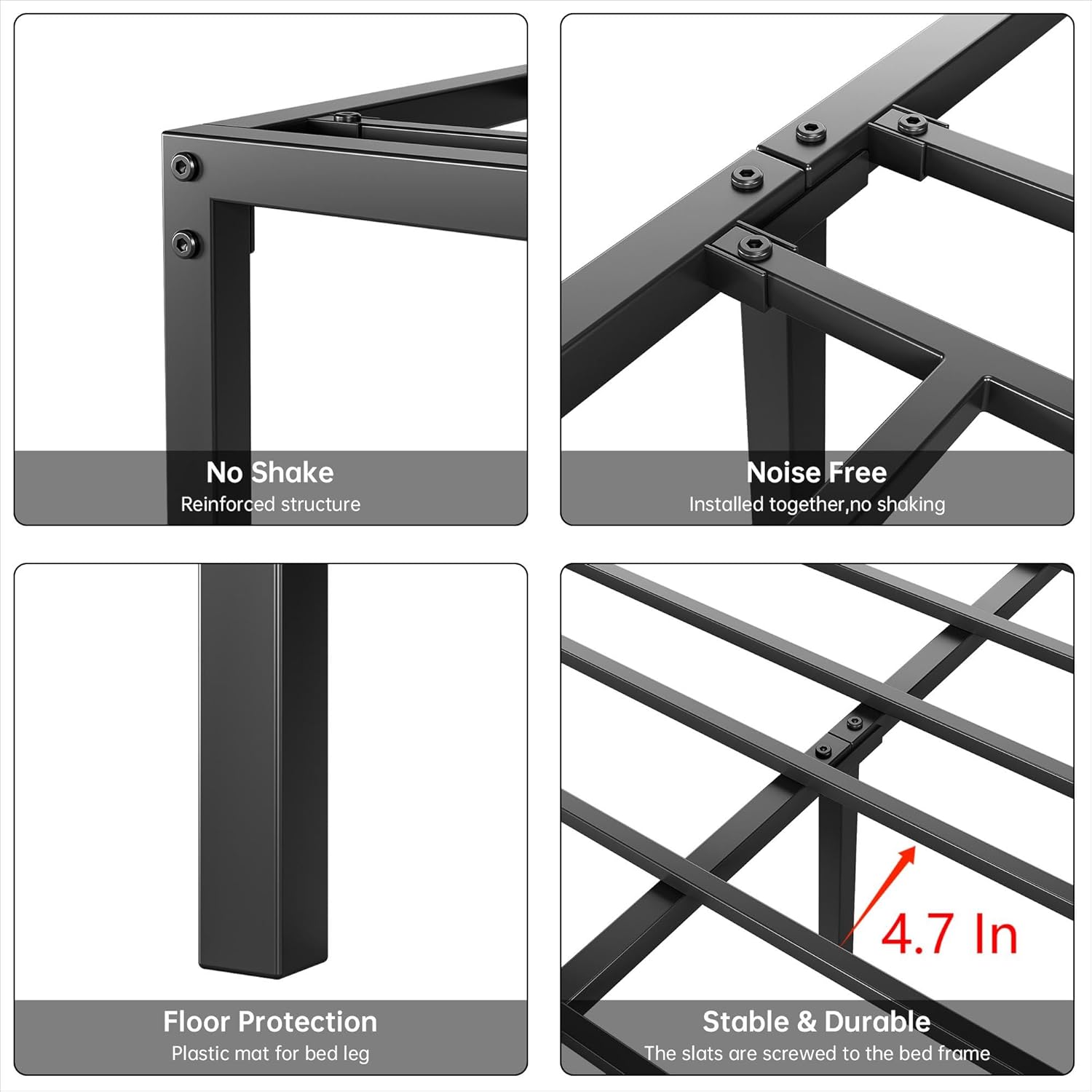 No Shake
Reinforced structure

Noise Free
Installed together,no shaking

Floor Protection
Plastic mat for bed leg

4.7 In

Stable & Durable
The slats are screwed to the bed frame