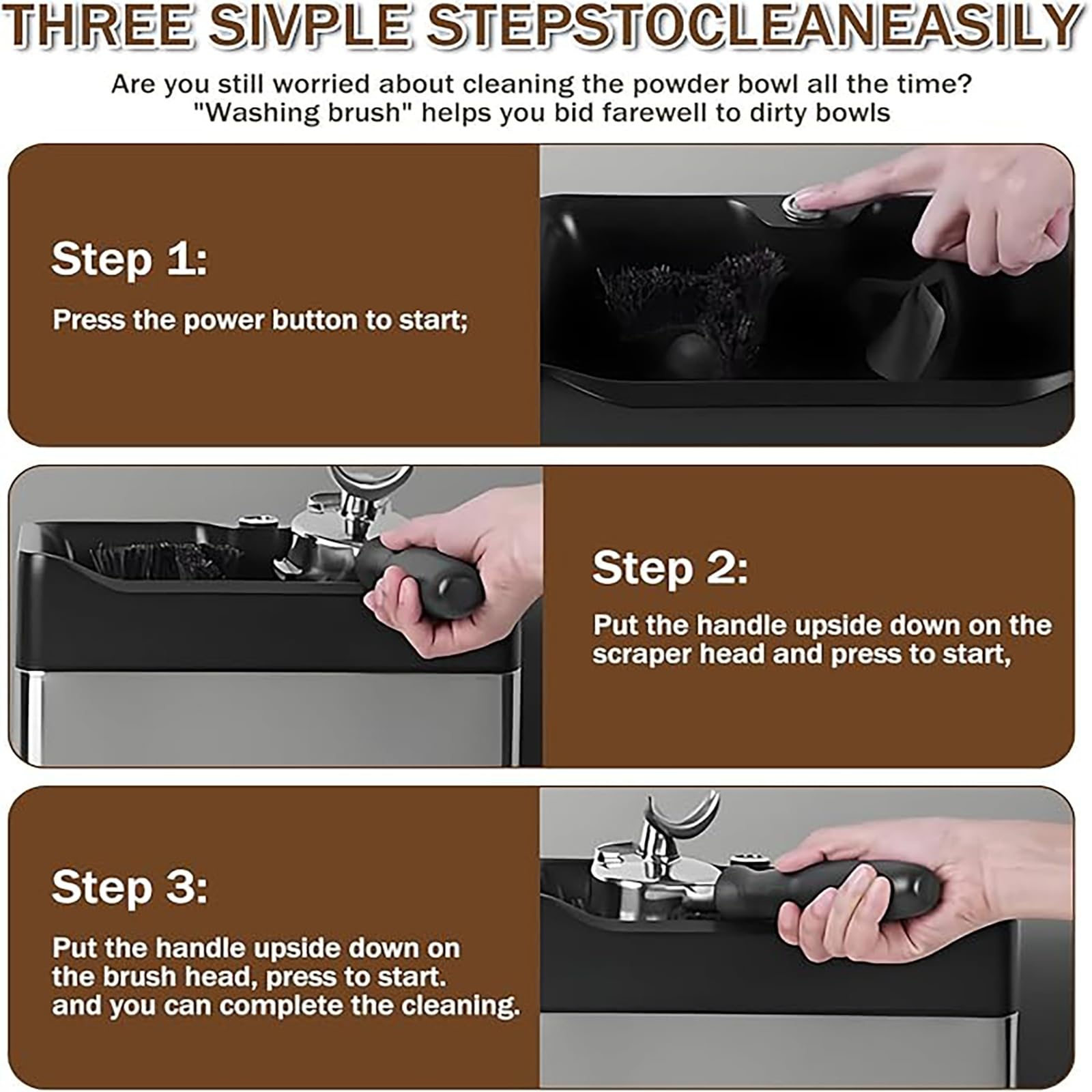 THREE SIVPLE STEPSTOCLEANEASILY

Are you still worried about cleaning the powder bowl all the time? "Washing brush" helps you bid farewell to dirty bowls

Step 1:

Press the power button to start;

Step 2:

Put the handle upside down on the scraper head and press to start,

Step 3:

Put the handle upside down on the brush head, press to start. and you can complete the cleaning.