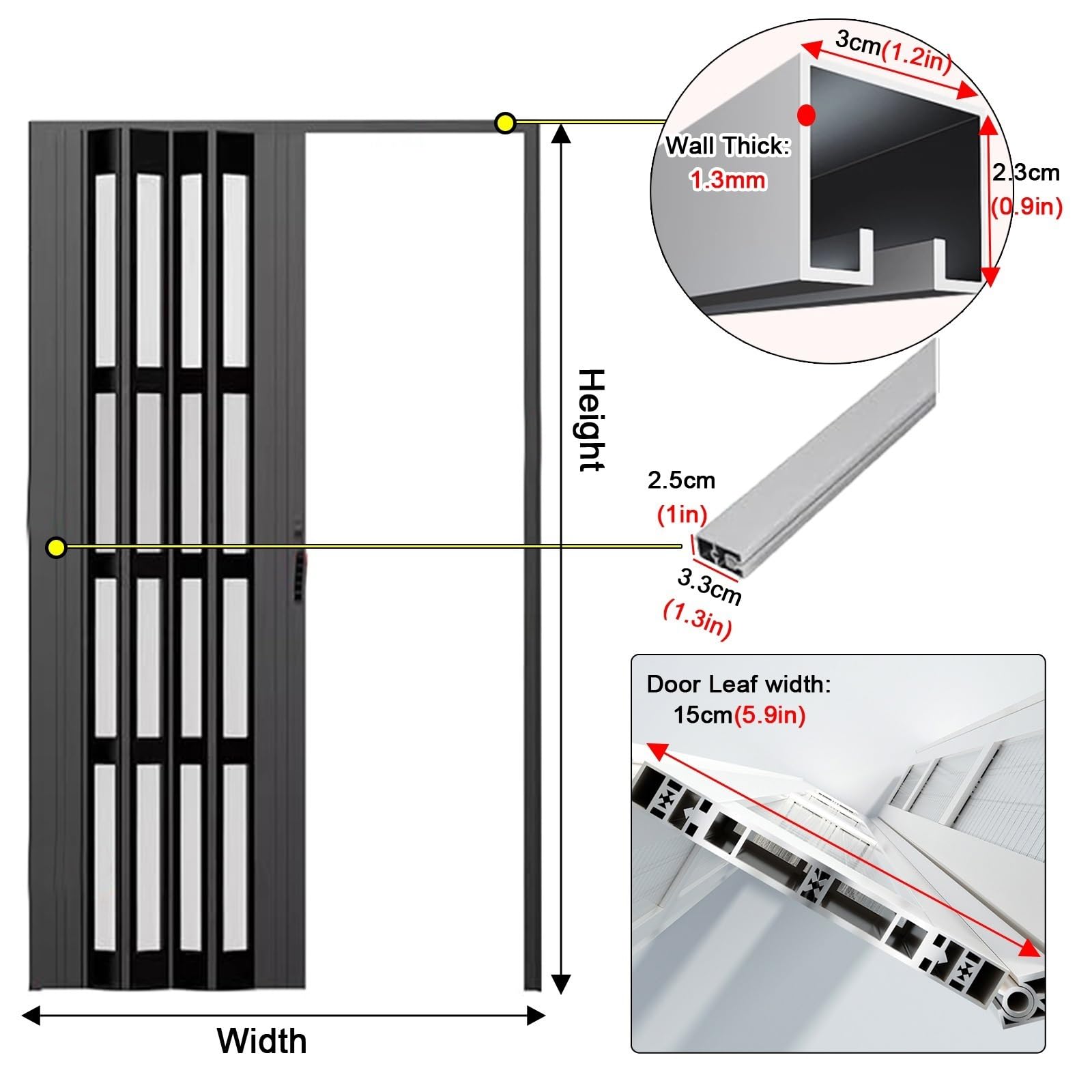 3cm(1.2in)

Wall Thick:
1.3mm

2.3cm
(0.9in)

Height

2.5cm
(1in)

3.3cm
(1.3in)

Door Leaf width:
15cm(5.9in)

Width