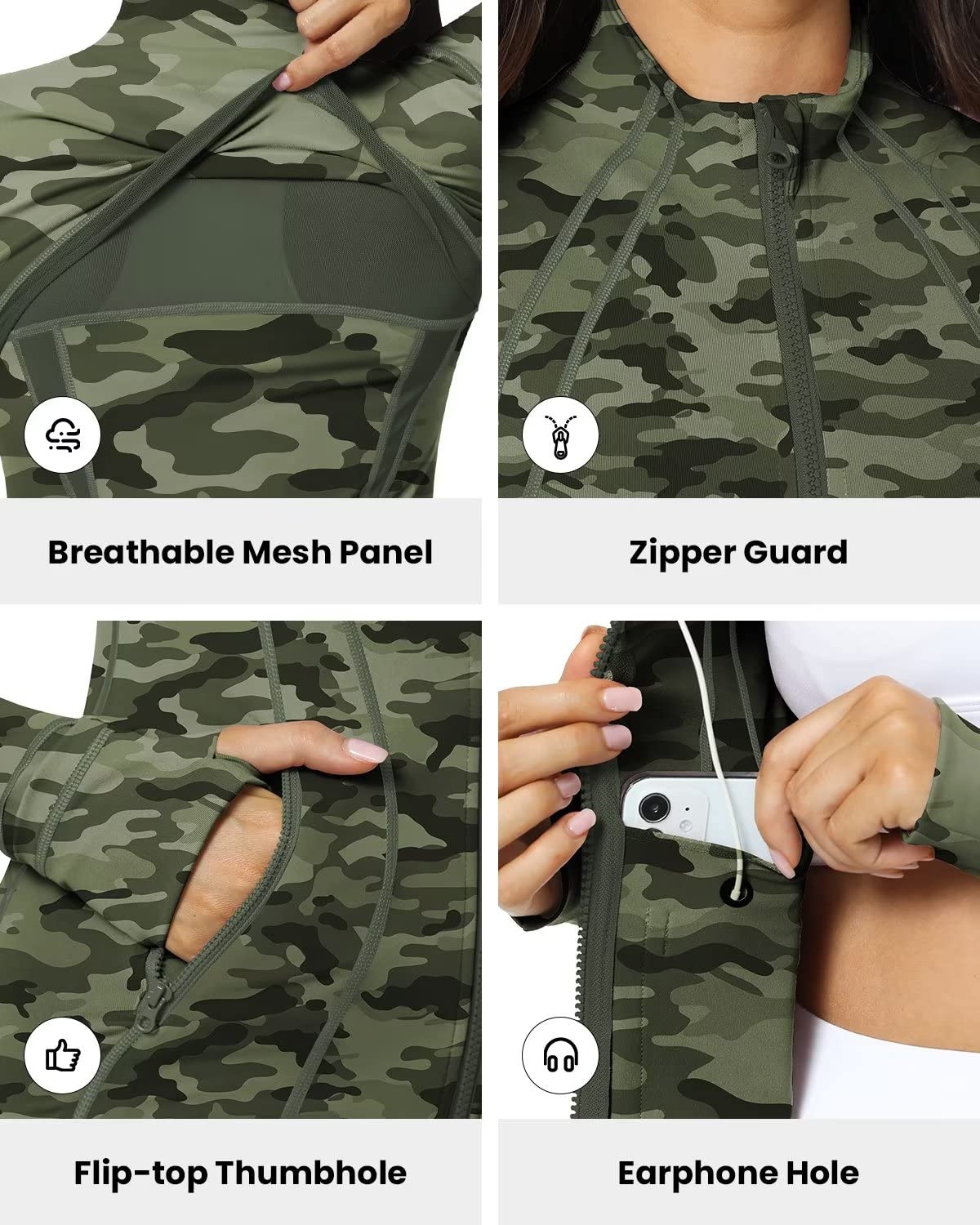 Breathable Mesh Panel

Zipper Guard

Flip-top Thumbhole

Earphone Hole